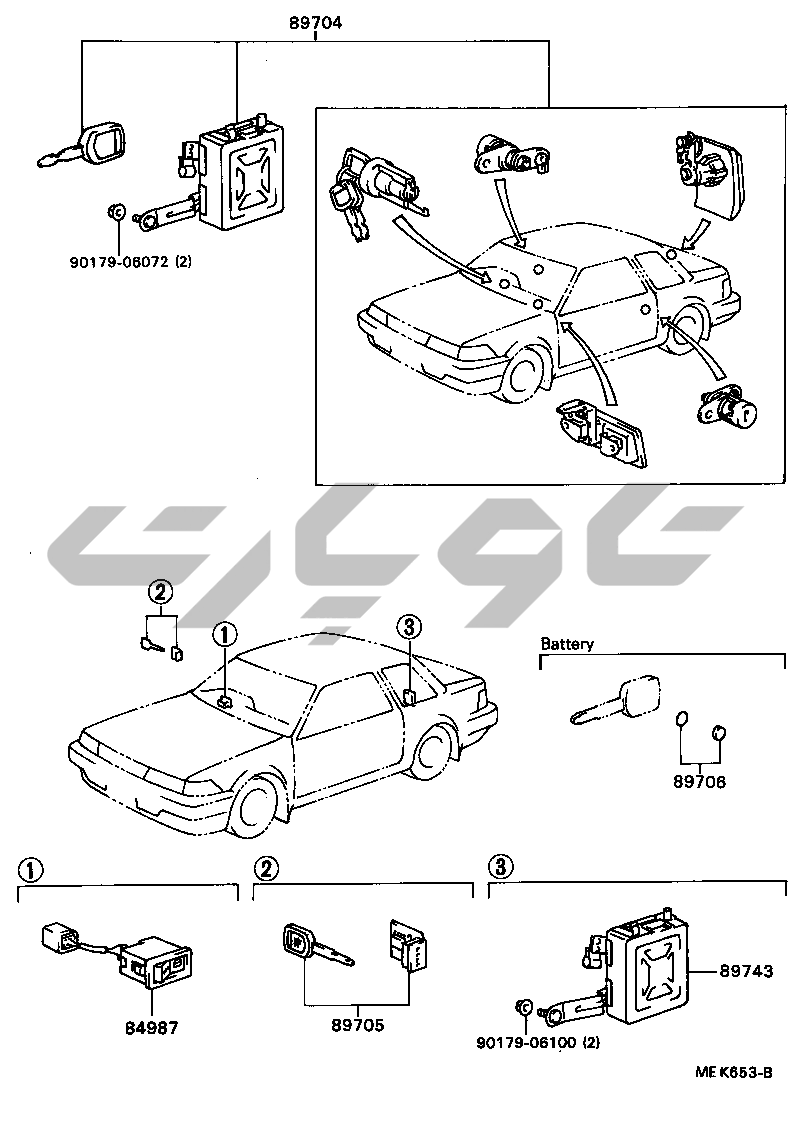 89704

90179-06072 (2)

②

①

③

Battery

89706

①

②

③

84987

89705

89743

90179-06100 (2)

ME K653-B