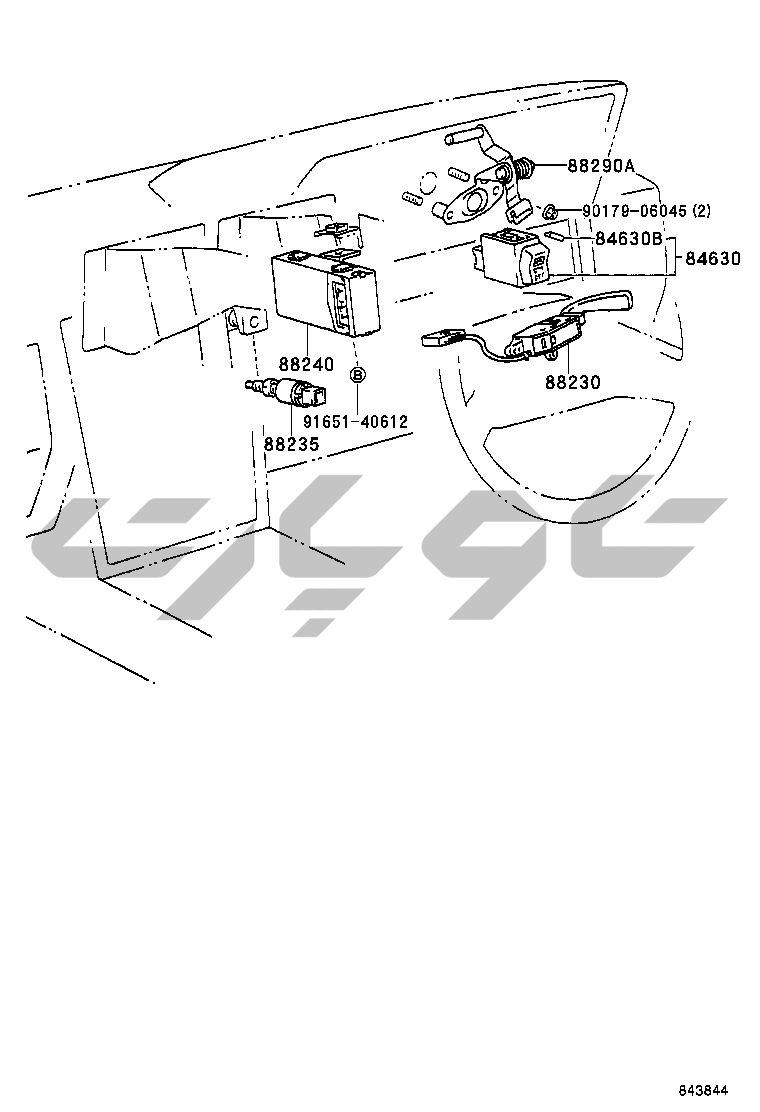 88290A
90179-06045 (2)
84630B
84630
C
88240
B
88230
91651-40612
88235
843844