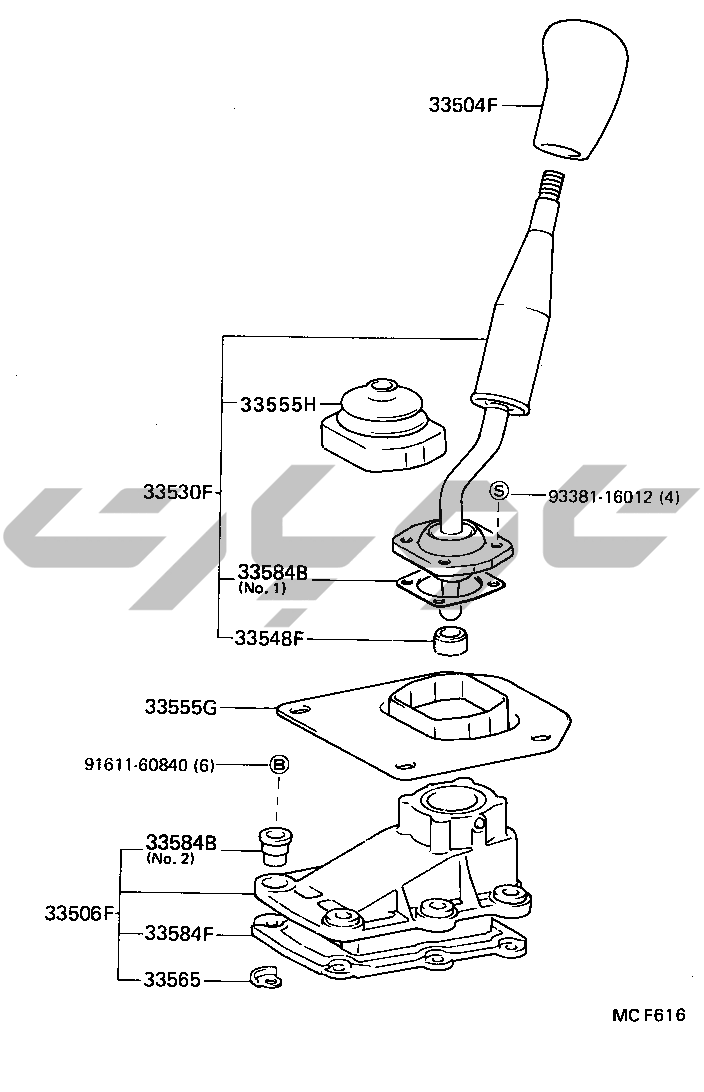 33504F

33555H

33530F

S 93381-16012 (4)

33584B
(No. 1)

33548F

33555G

91611-60840 (6) B

33584B
(No. 2)

33506F

33584F

33565

MC F616