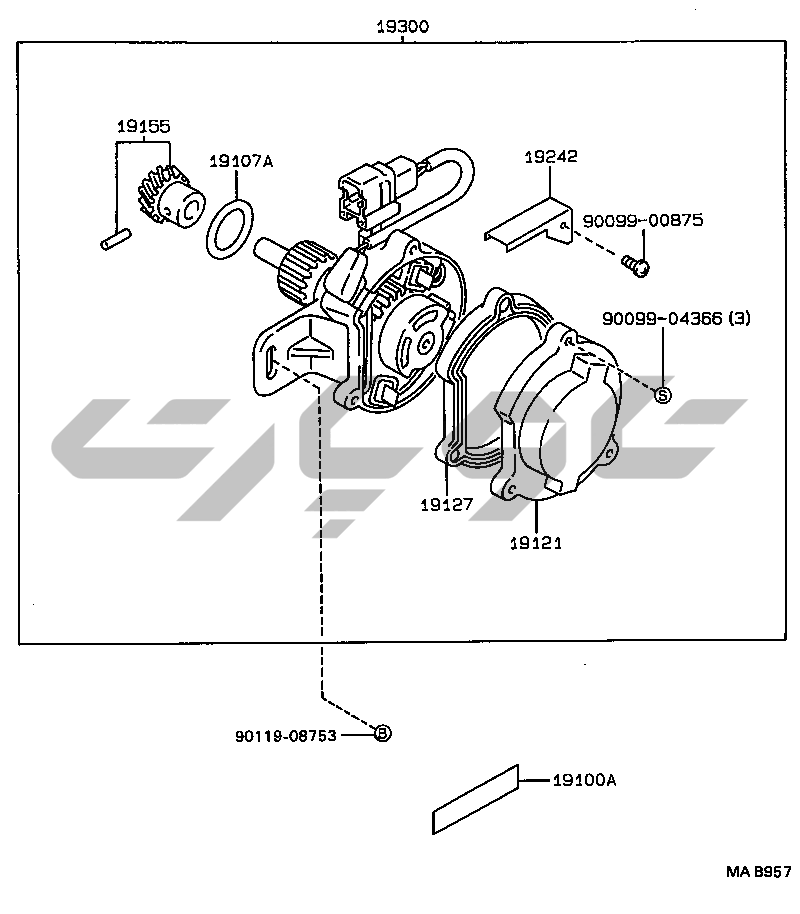 19300
19155
19107A
19242
90099-00875
90099-04366 (3)
S
19127
19121
90119-08753
B
19100A
MA B957