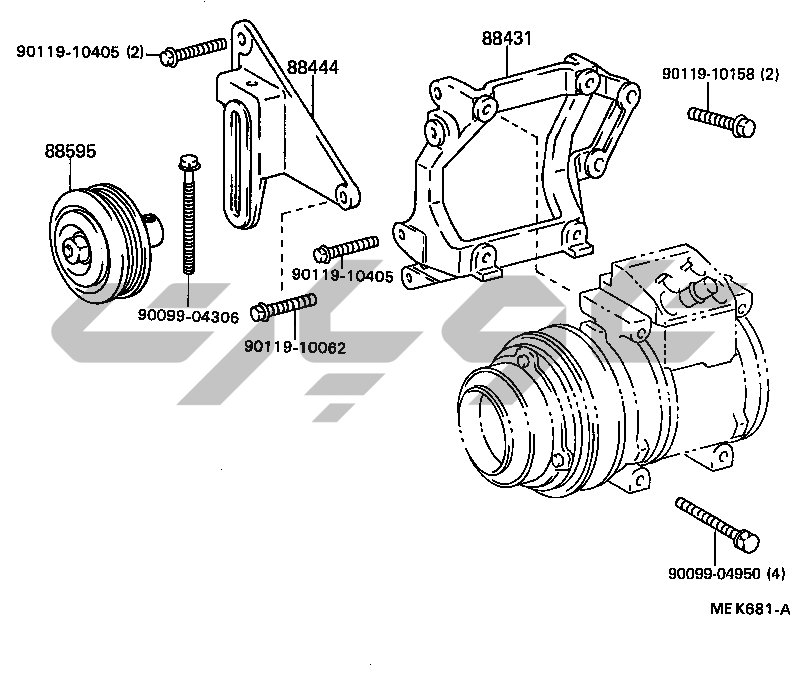 90119-10405 (2)
88444
88431
90119-10158 (2)
88595
90119-10405
90099-04306
90119-10062
90099-04950 (4)
ME K681-A