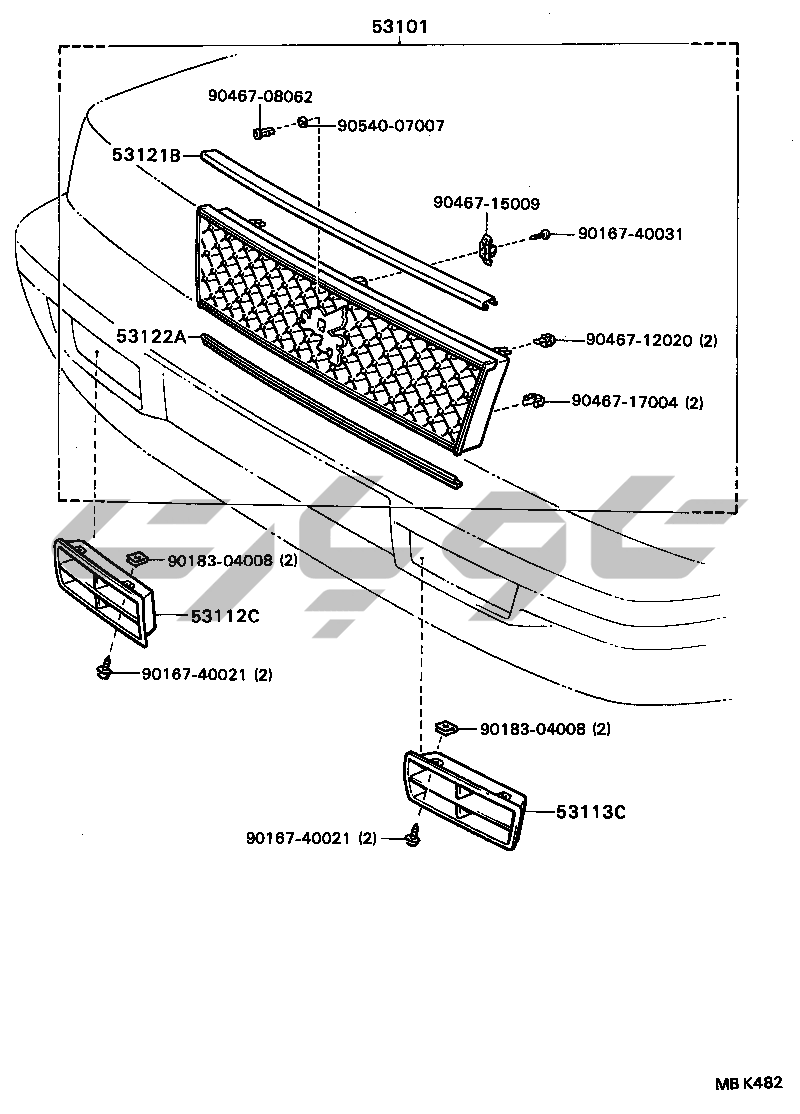 53101
90467-08062
90540-07007
53121B
90467-15009
90167-40031
53122A
90467-12020 (2)
90467-17004 (2)
90183-04008 (2)
53112C
90167-40021 (2)
90183-04008 (2)
53113C
90167-40021 (2)
MB K482