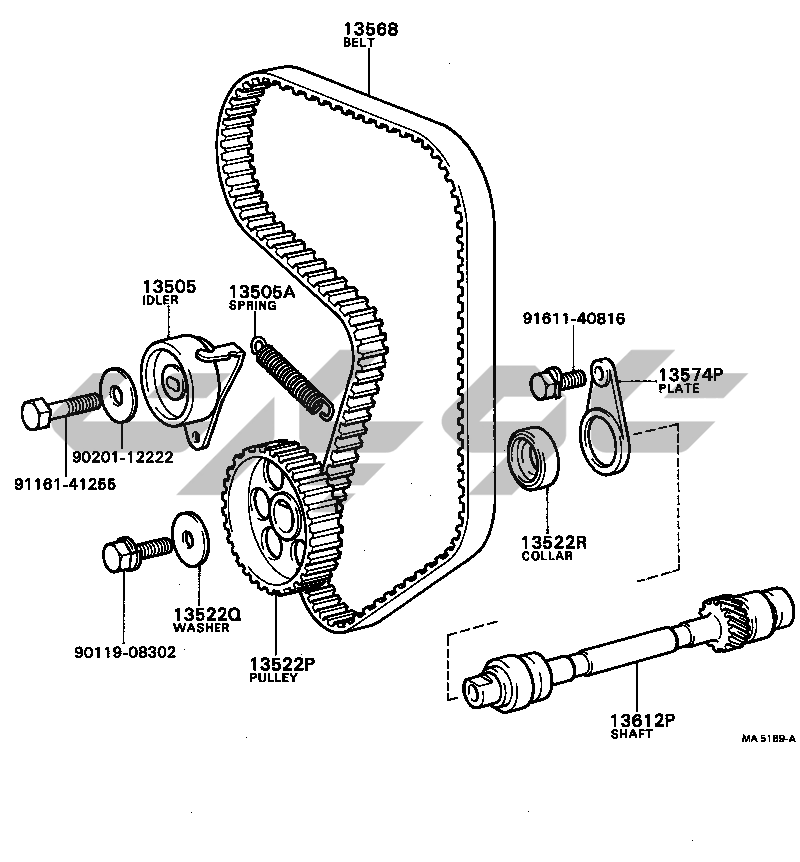 13568
BELT

13505
IDLER

13505A
SPRING

91611-40816

13574P
PLATE

90201-12222

91161-41255

13522R
COLLAR

13522Q
WASHER

90119-08302

13522P
PULLEY

13612P
SHAFT

MA 5189-A