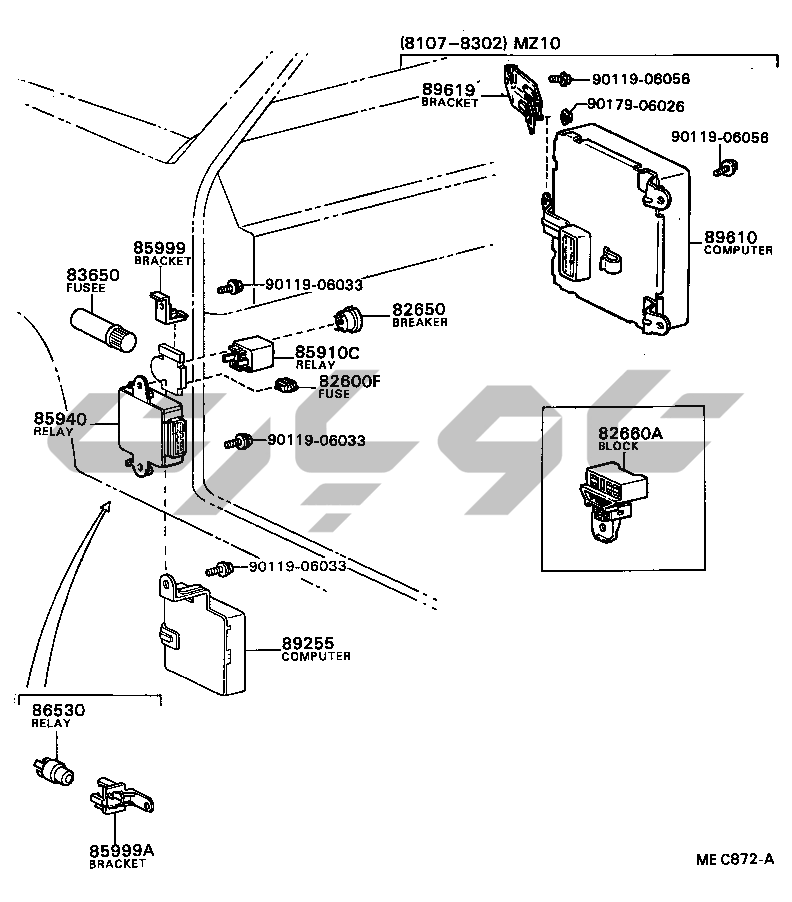 (8107–8302) MZ10

89619
BRACKET

90119-06056

90179-06026

90119-06056

89610
COMPUTER

85999
BRACKET

83650
FUSEE

90119-06033

82650
BREAKER

85910C
RELAY

82600F
FUSE

85940
RELAY

90119-06033

82660A
BLOCK

90119-06033

89255
COMPUTER

86530
RELAY

85999A
BRACKET

ME C872-A