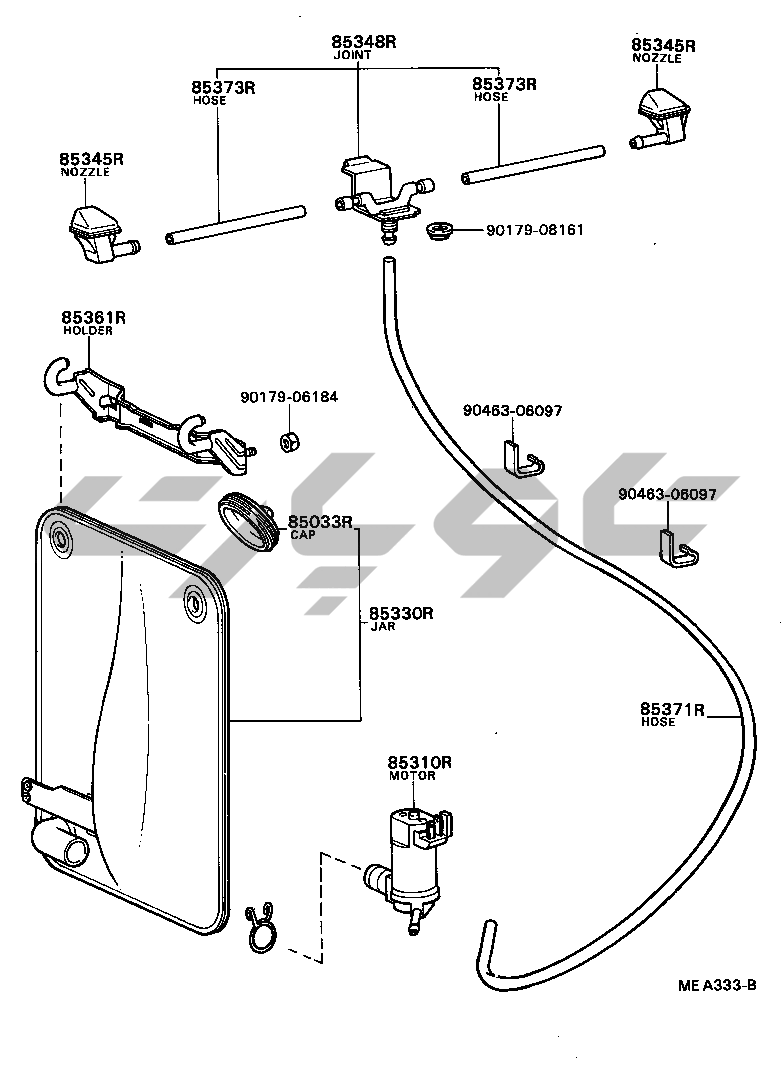 85348R
JOINT

85373R
HOSE

85373R
HOSE

85345R
NOZZLE

85345R
NOZZLE

90179-08161

85361R
HOLDER

90179-06184

90463-06097

90463-06097

85033R
CAP

85330R
JAR

85371R
HOSE

85310R
MOTOR

ME A333-B