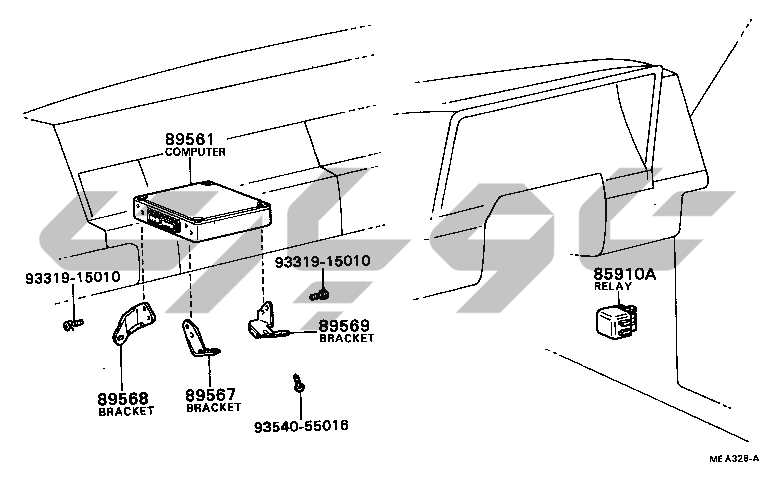 89561
COMPUTER

93319-15010

93319-15010

89569
BRACKET

89568
BRACKET

89567
BRACKET

93540-55016

85910A
RELAY

ME A328-A