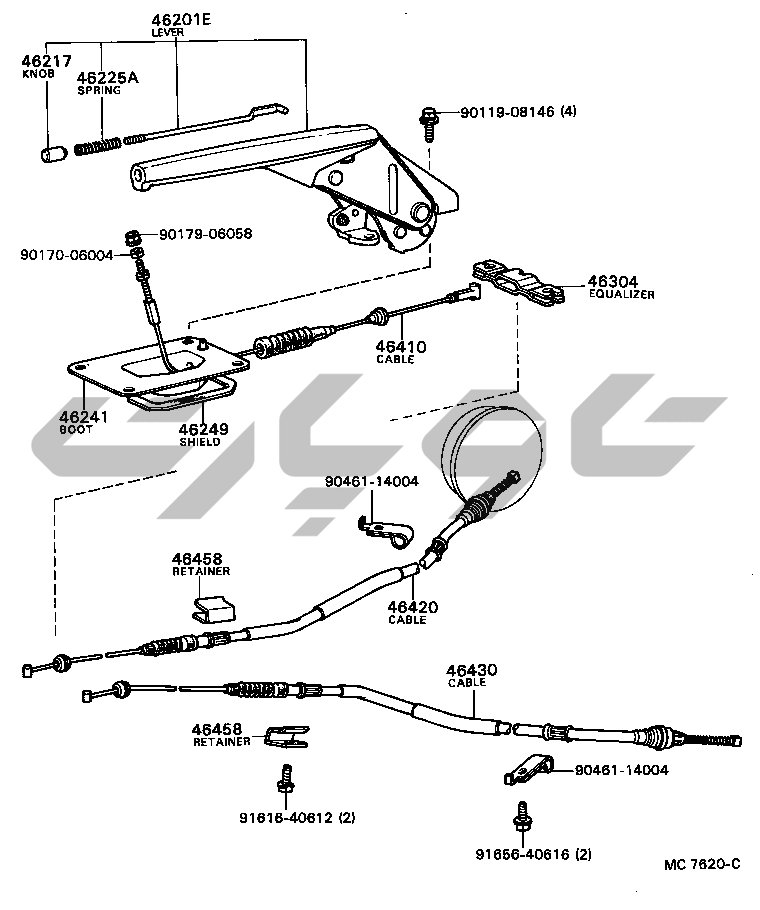 46201E
LEVER

46217
KNOB

46225A
SPRING

90119-08146 (4)

90179-06058

90170-06004

46304
EQUALIZER

46410
CABLE

46241
BOOT

46249
SHIELD

90461-14004

46458
RETAINER

46420
CABLE

46430
CABLE

46458
RETAINER

90461-14004

91616-40612 (2)

91656-40616 (2)

MC 7620-C