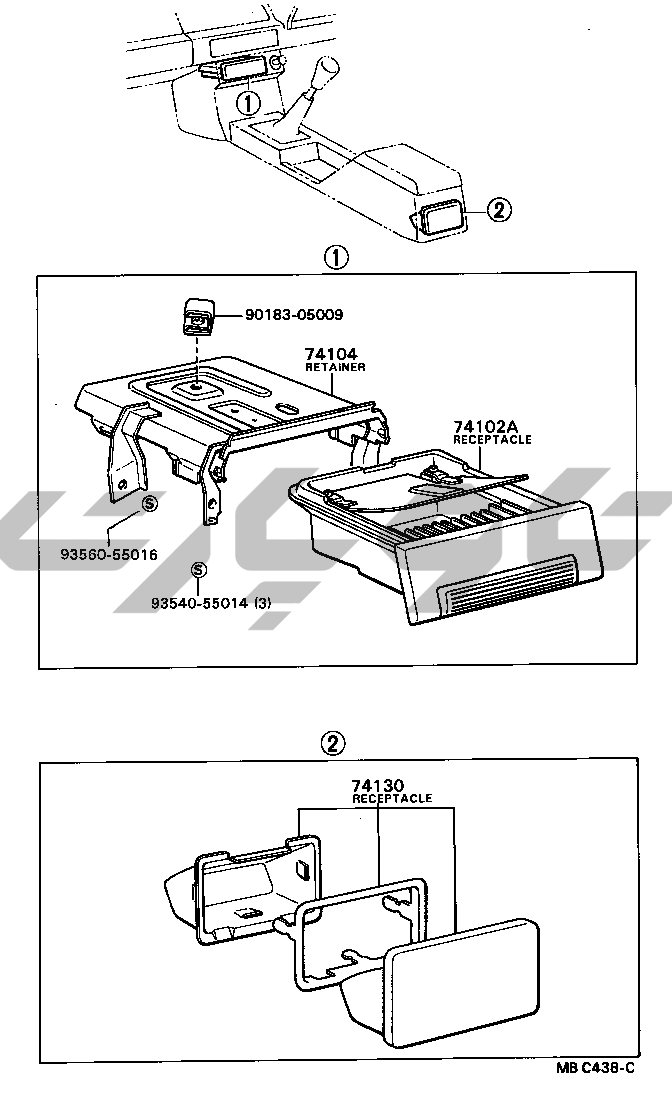 ①

②

①

90183-05009

74104
RETAINER

74102A
RECEPTACLE

S

93560-55016

S

93540-55014 (3)

②

74130
RECEPTACLE

MB C438-C