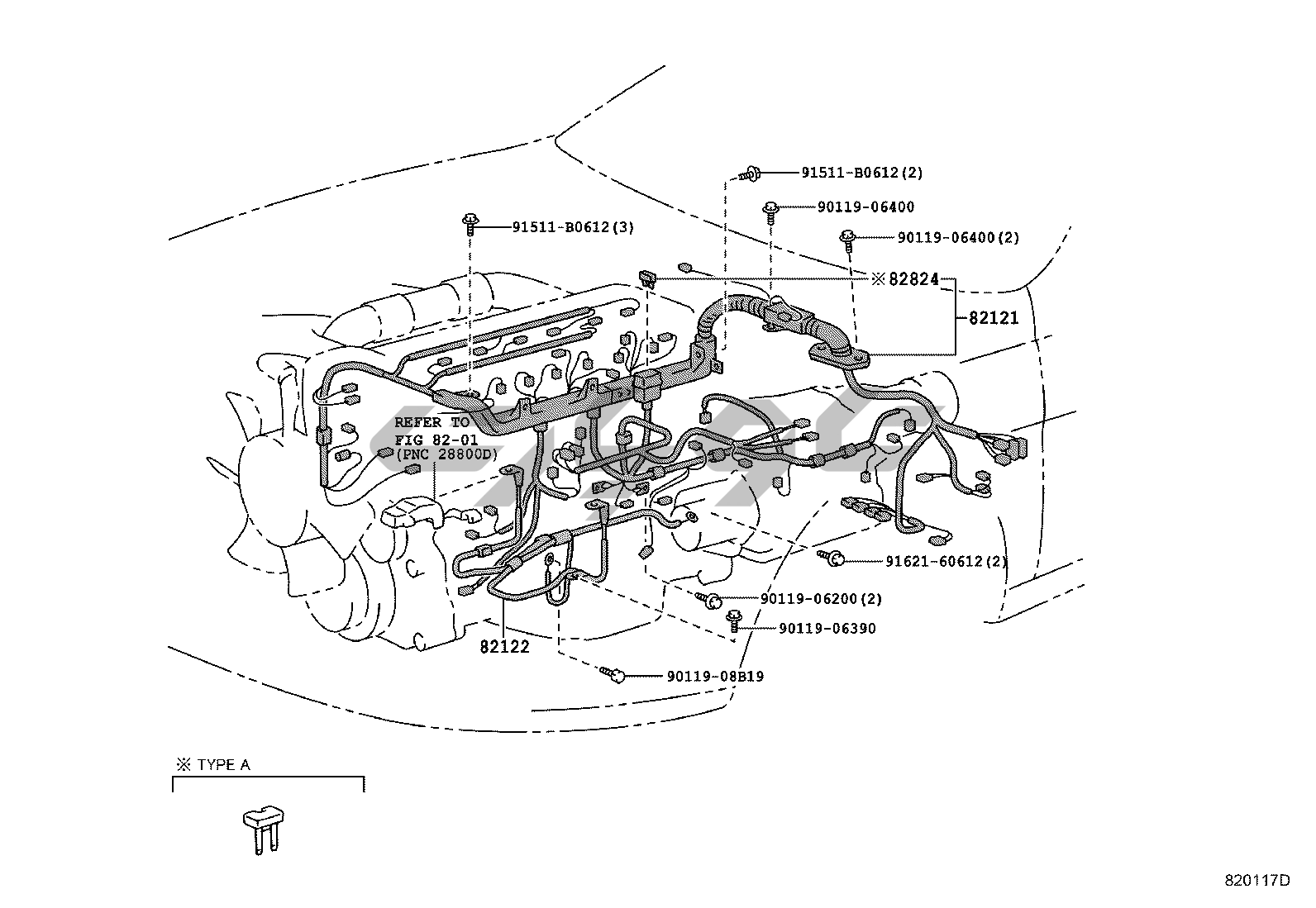 91511-B0612(2)

90119-06400

91511-B0612(3)

90119-06400(2)

※82824

82121

REFER TO FIG 82-01 (PNC 28800D)

91621-60612(2)

90119-06200(2)

90119-06390

82122

90119-08B19

※ TYPE A

820117D