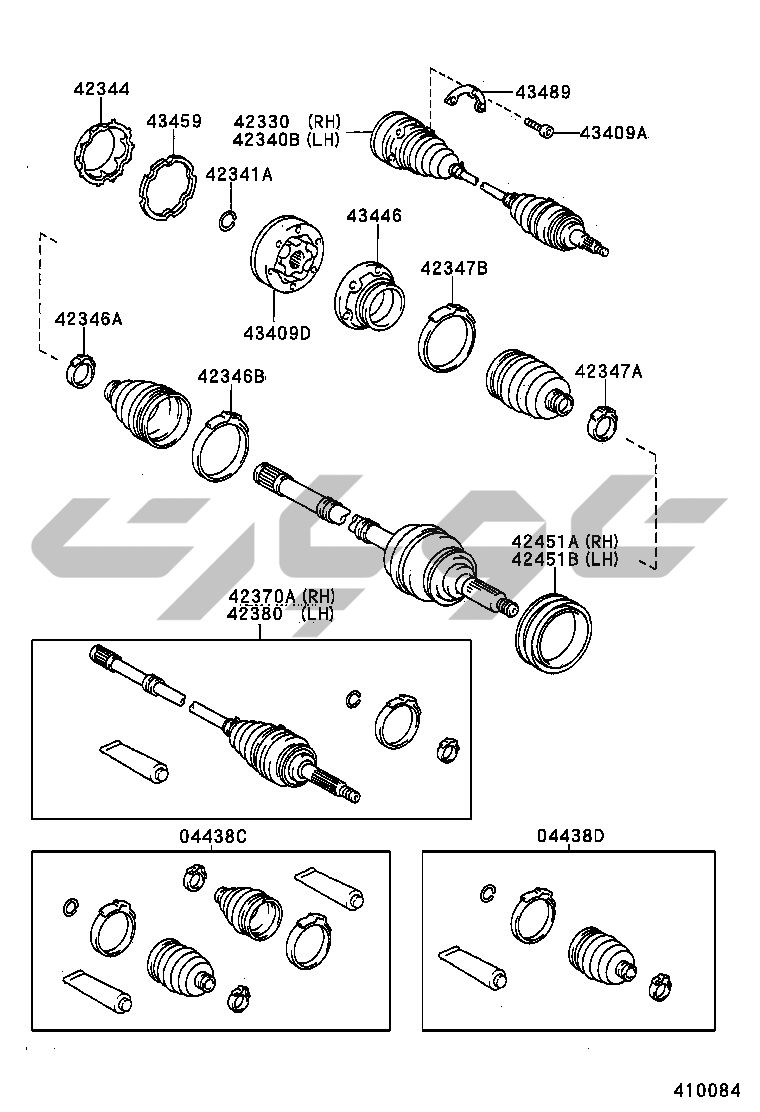 42344
43459
42330 (RH)
42340B (LH)
43489
43409A
42341A
43446
42347B
43409D
42346A
42346B
42347A
42451A (RH)
42451B (LH)
42370A (RH)
42380 (LH)
04438C
04438D
410084