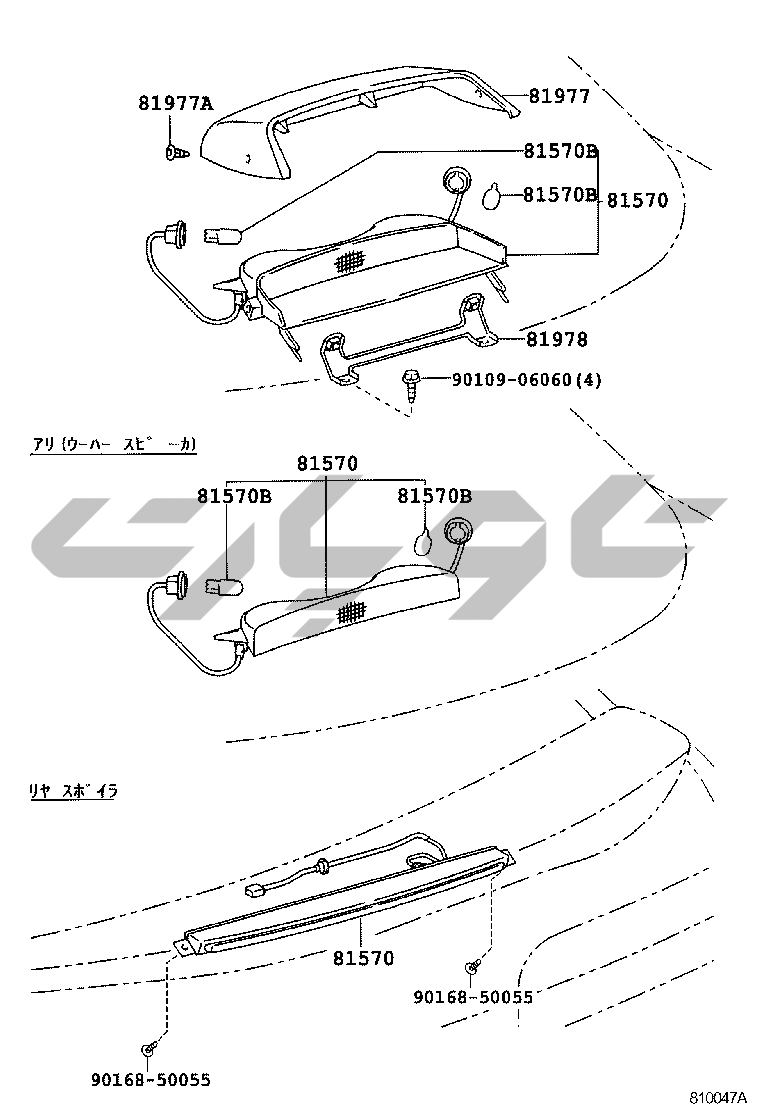 81977A
81977
81570B
81570B
81570
81978
90109-06060(4)

アリ(ウーハー スピーカ)

81570
81570B
81570B

リヤ スポイラ

81570
90168-50055
90168-50055

810047A