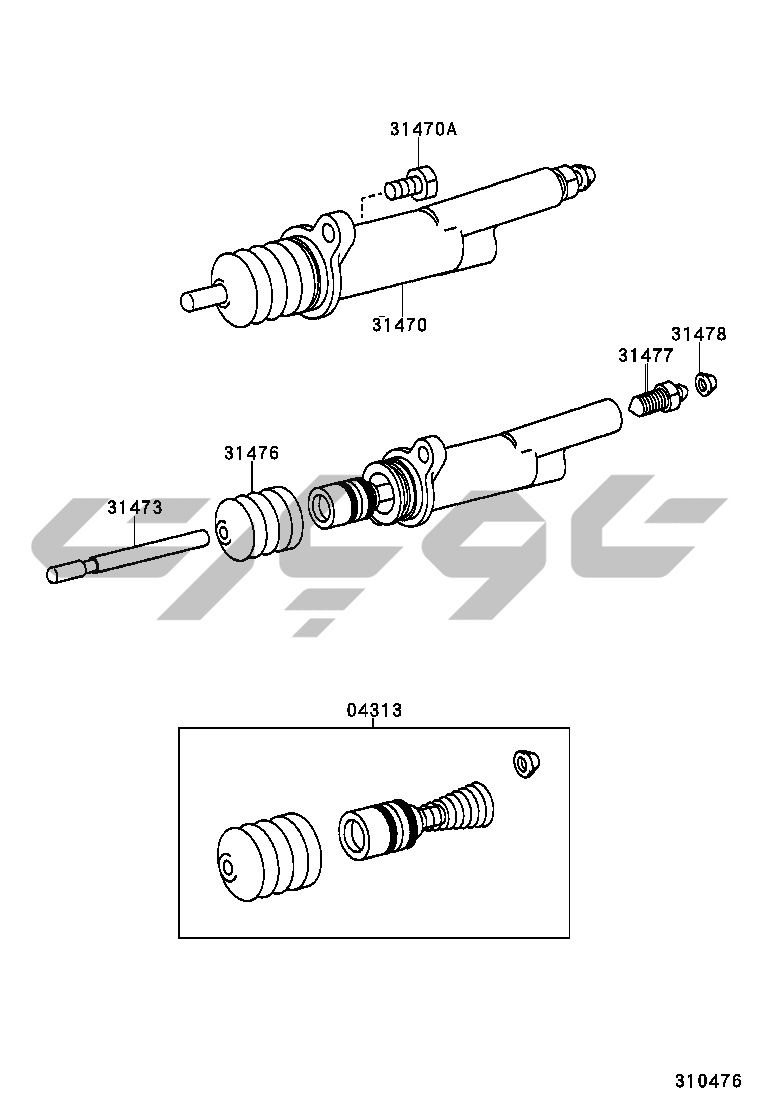 31470A

31470

31478

31477

31476

31473

04313

310476