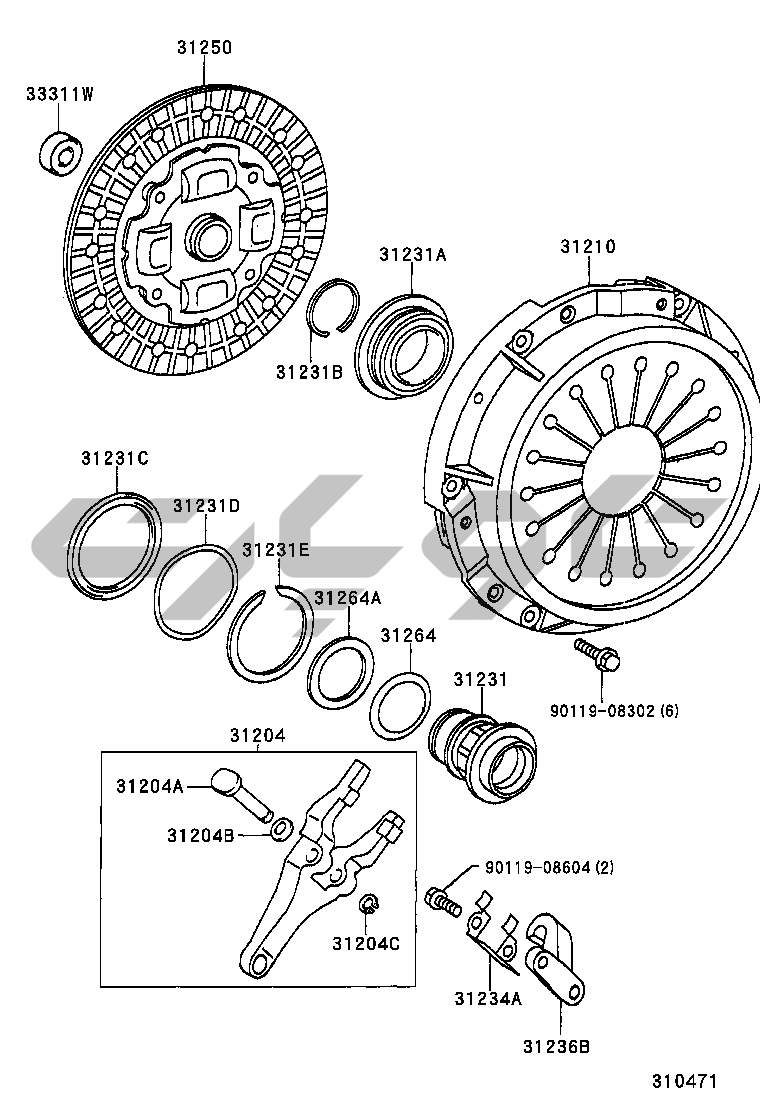 31250
33311W
31231A
31210
31231B
31231C
31231D
31231E
31264A
31264
31231
90119-08302 (6)
31204
31204A
31204B
31204C
90119-08604 (2)
31234A
31236B
310471