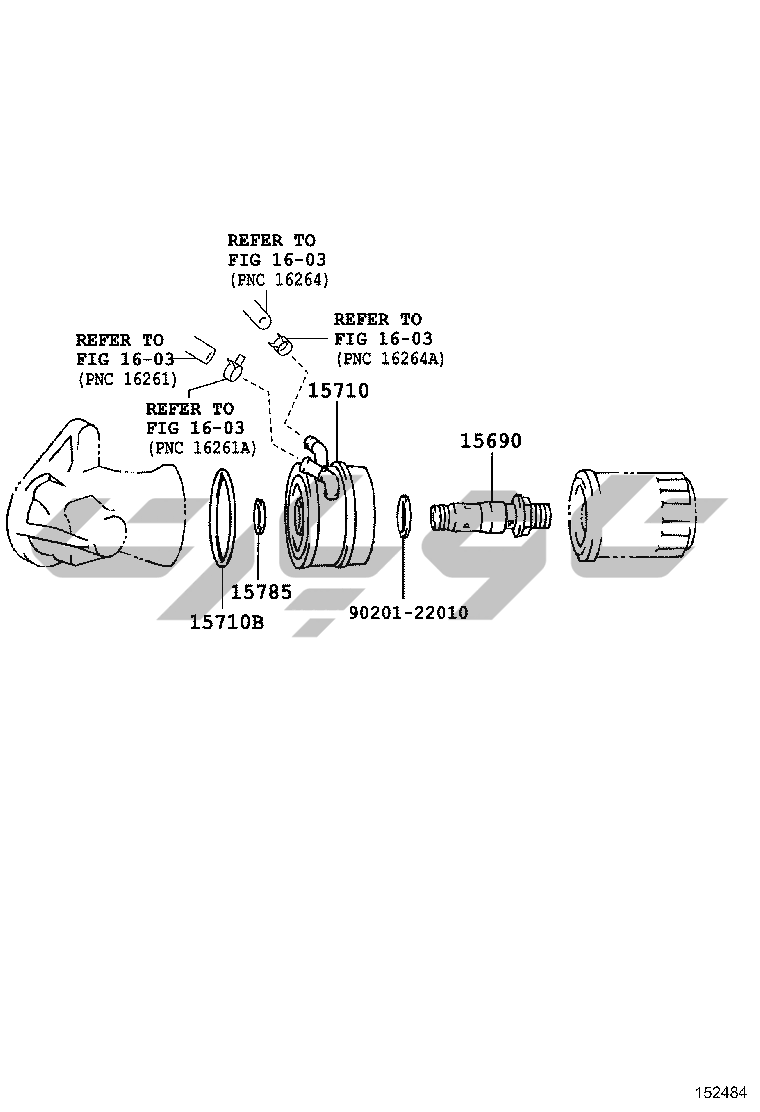 REFER TO
FIG 16-03
(PNC 16264)

REFER TO
FIG 16-03
(PNC 16264A)

REFER TO
FIG 16-03
(PNC 16261)

REFER TO
FIG 16-03
(PNC 16261A)

15710

15690

15785

15710B

90201-22010

152484