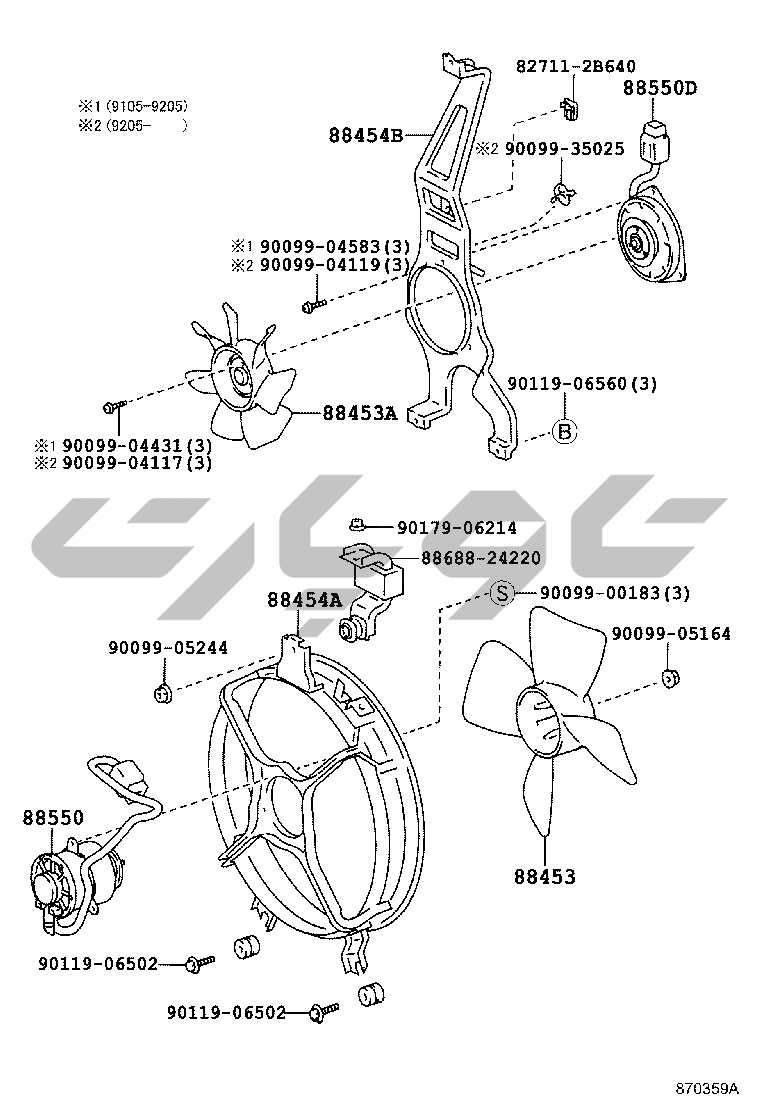 ※1 (9105-9205)
※2 (9205-     )

82711-2B640
88550D
88454B
※2 90099-35025
※1 90099-04583(3)
※2 90099-04119(3)
90119-06560(3)
B
88453A
※1 90099-04431(3)
※2 90099-04117(3)

90179-06214
88688-24220
88454A
S 90099-00183(3)
90099-05244
90099-05164
88550
88453
90119-06502
90119-06502

870359A