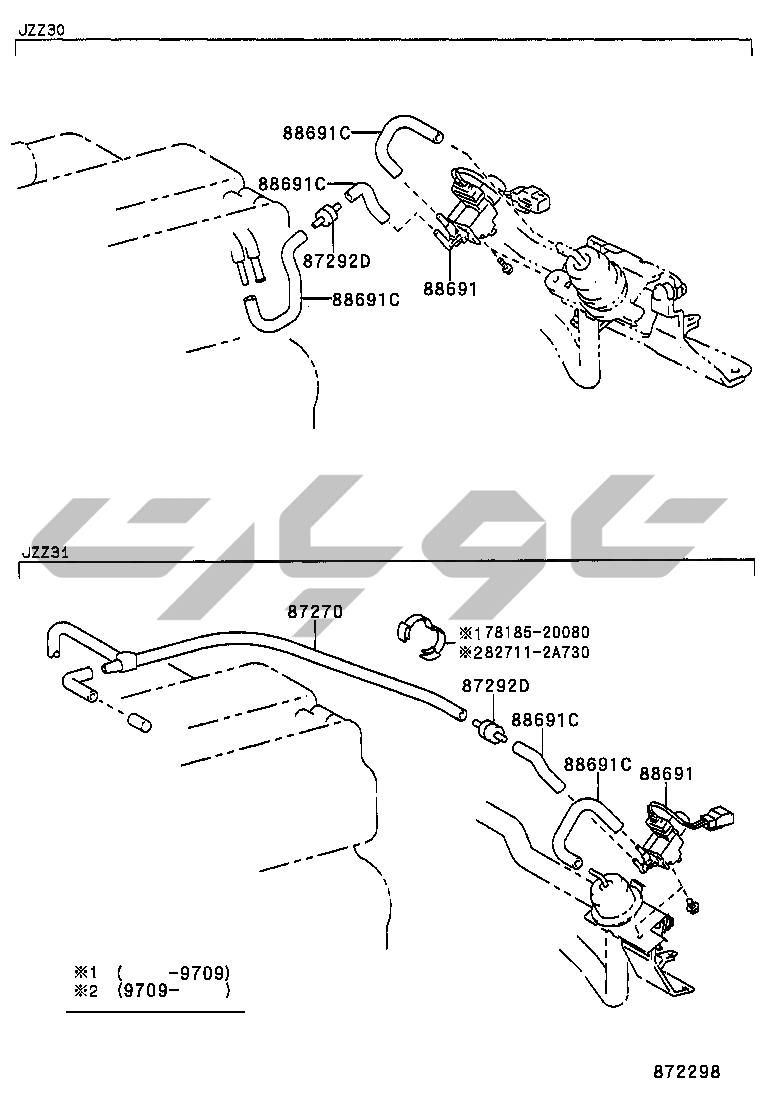 JZZ30

88691C
88691C
87292D
88691
88691C

JZZ31

87270
※178185-20080
※282711-2A730
87292D
88691C
88691C
88691

※1 ( -9709)
※2 (9709- )

872298