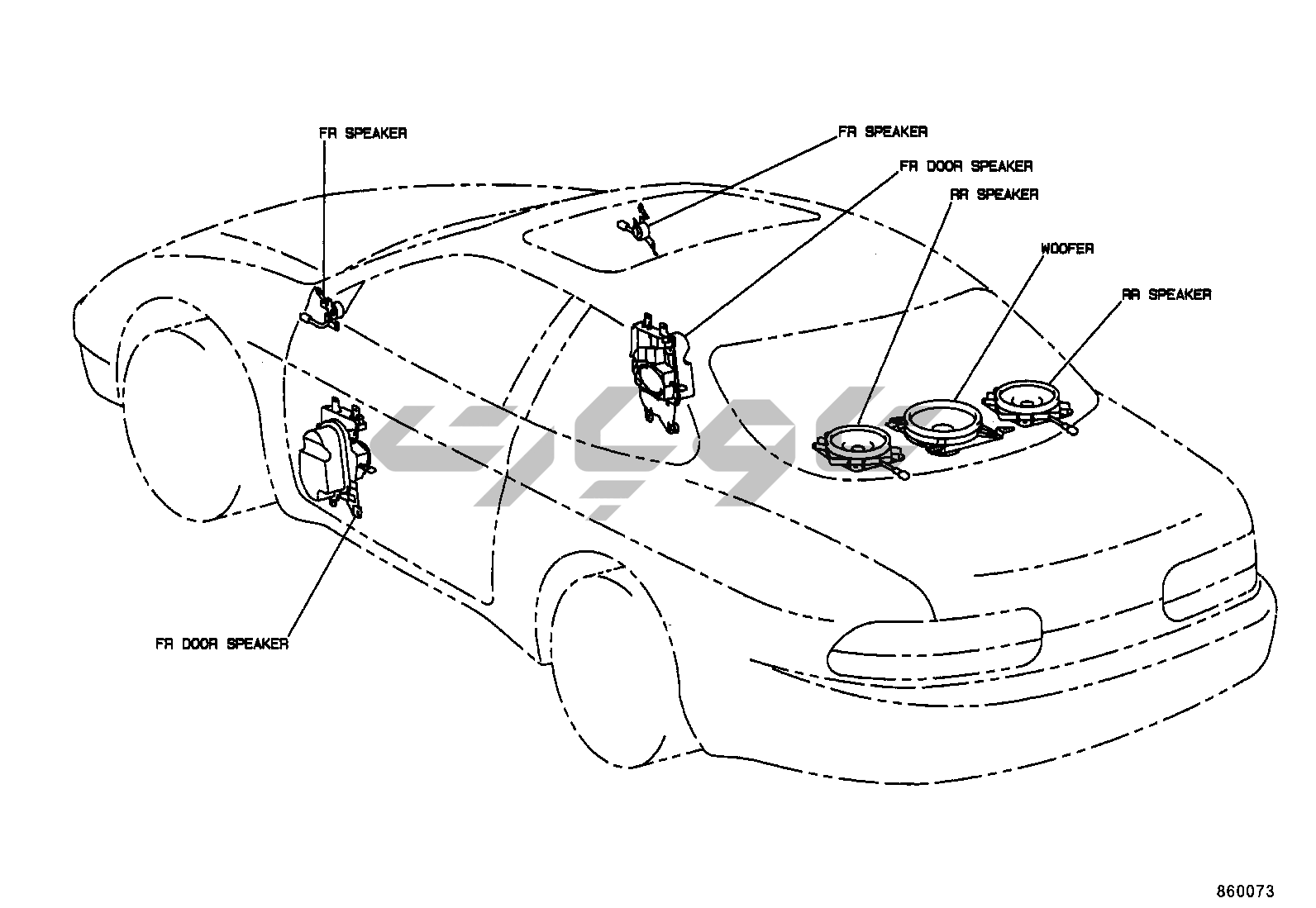 FR SPEAKER

FR SPEAKER

FR DOOR SPEAKER

RR SPEAKER

WOOFER

RR SPEAKER

FR DOOR SPEAKER

860073