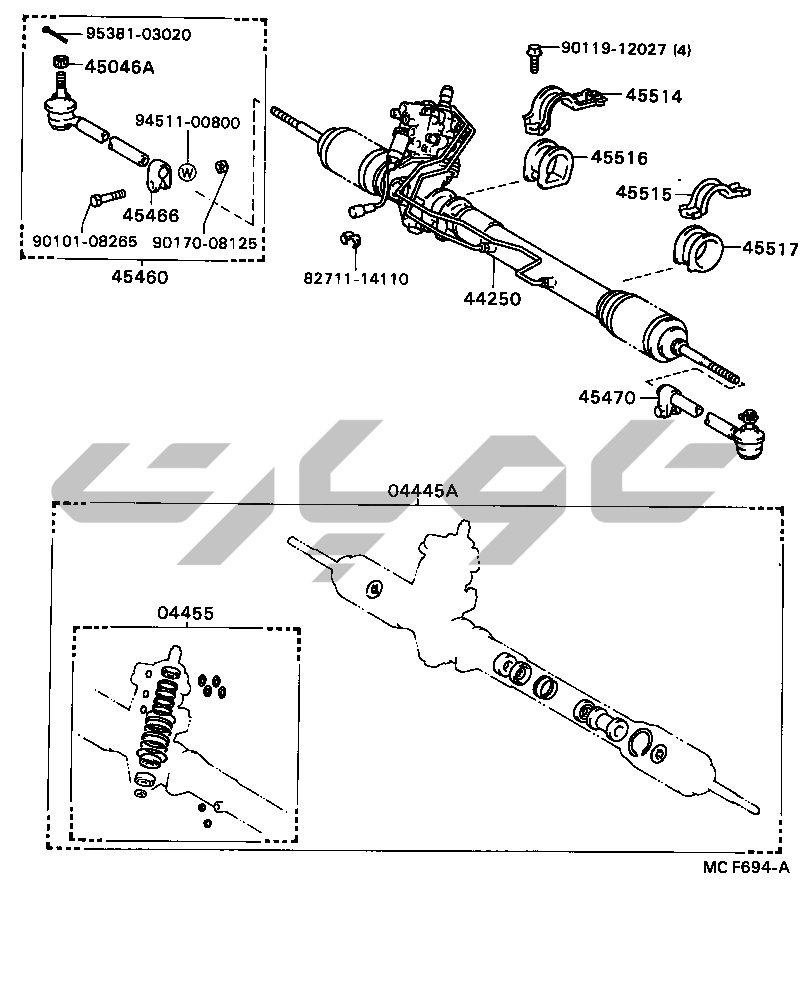 95381-03020
45046A
94511-00800
W
45466
90101-08265
90170-08125
45460
90119-12027 (4)
45514
45516
45515
45517
82711-14110
44250
45470
04445A
04455
MC F694-A