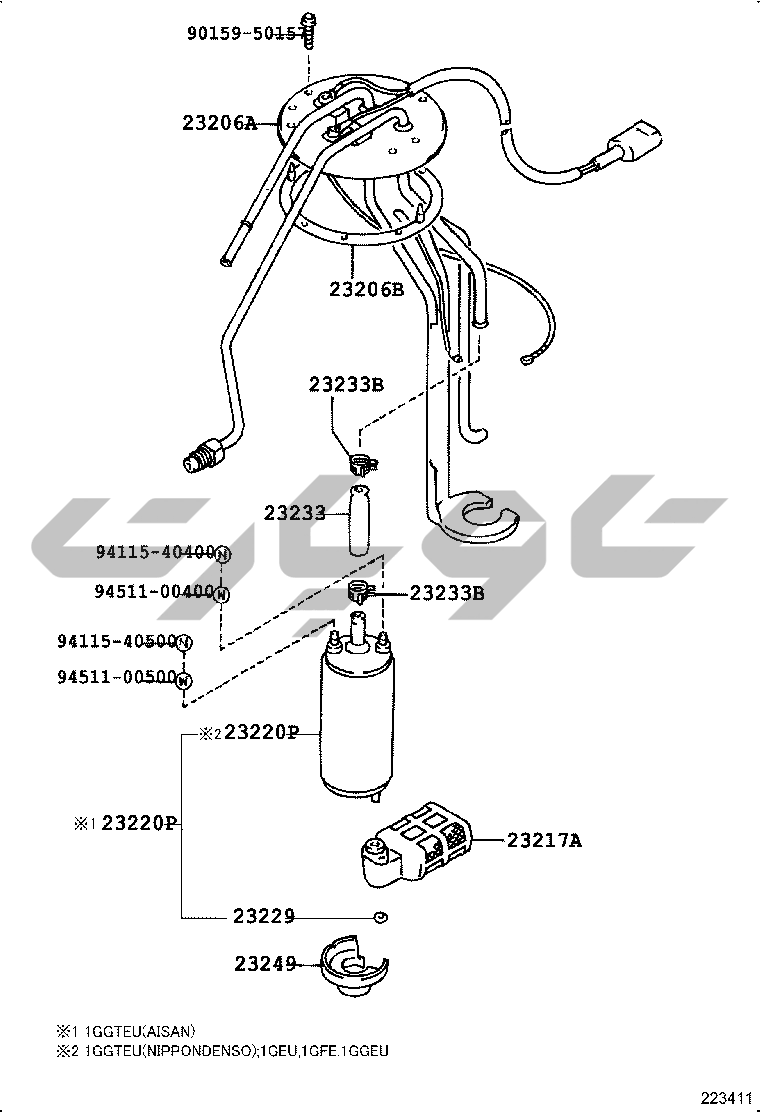 90159-50157

23206A

23206B

23233B

23233

94115-40400 N

94511-00400 W

23233B

94115-40500 N

94511-00500 W

※2 23220P

※1 23220P

23217A

23229

23249

※1 1GGTEU(AISAN)
※2 1GGTEU(NIPPONDENSO);1GEU,1GFE,1GGEU

223411