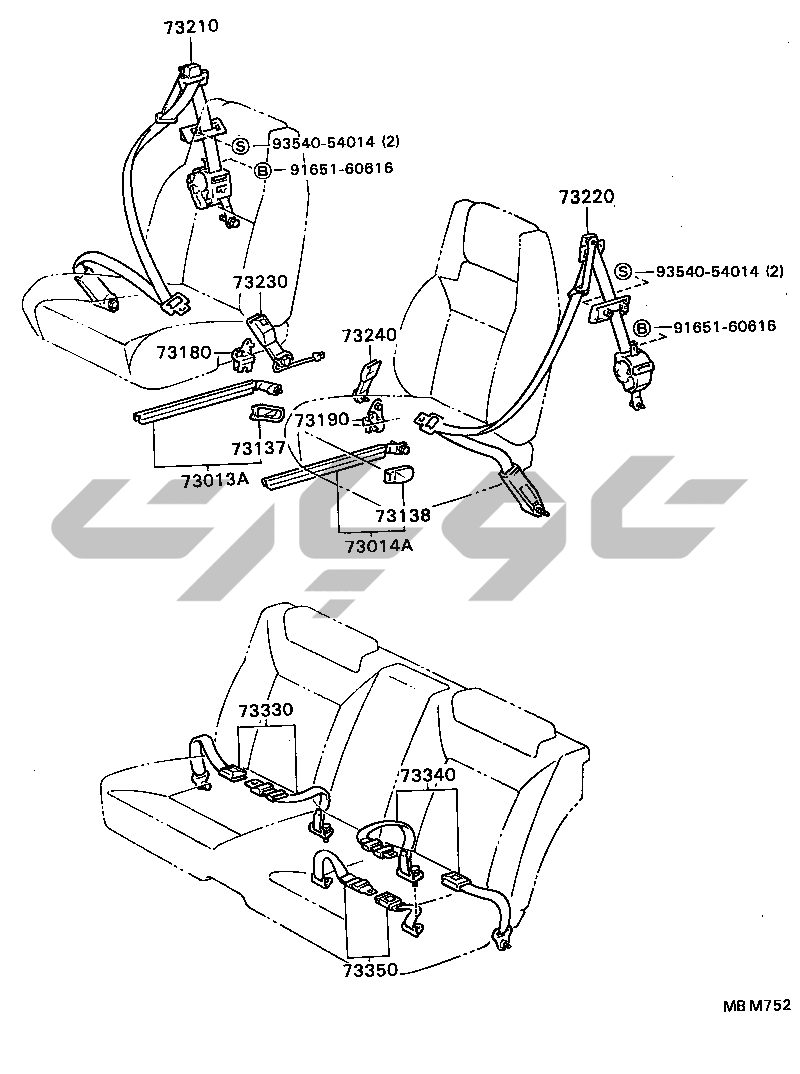 73210
S 93540-54014 (2)
B 91651-60616
73220
S 93540-54014 (2)
B 91651-60616
73230
73180
73240
73190
73137
73013A
73138
73014A
73330
73340
73350
MB M752