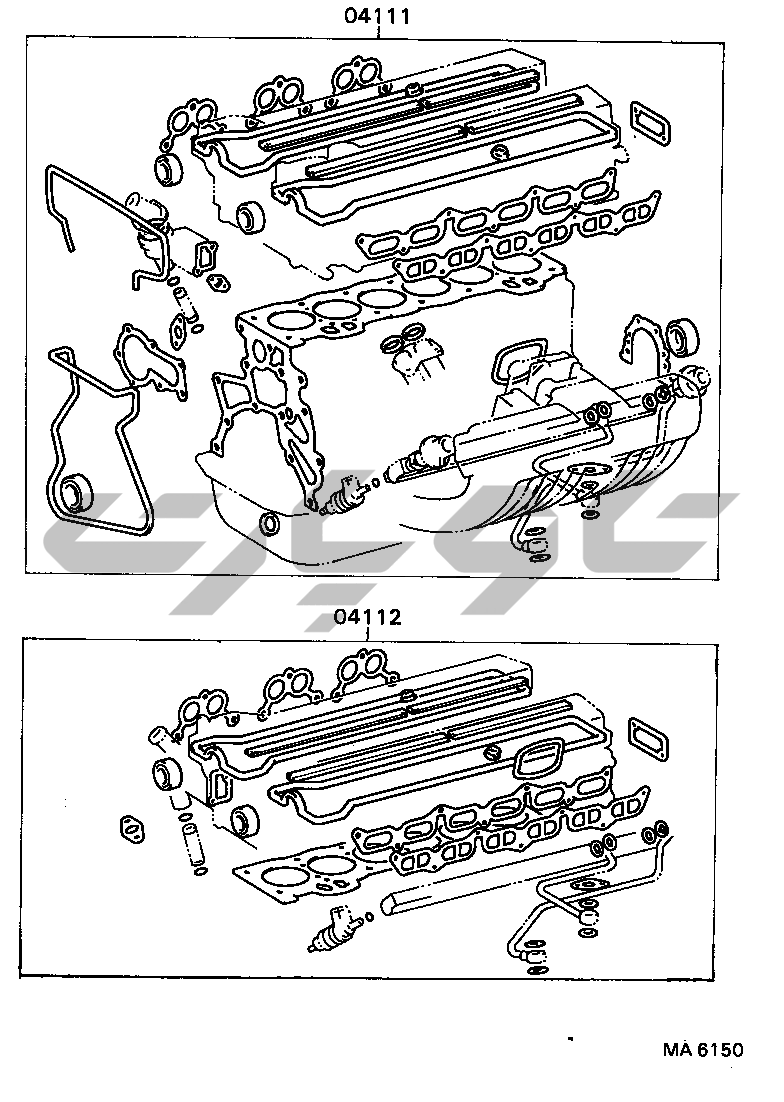 04111

04112

MA 6150