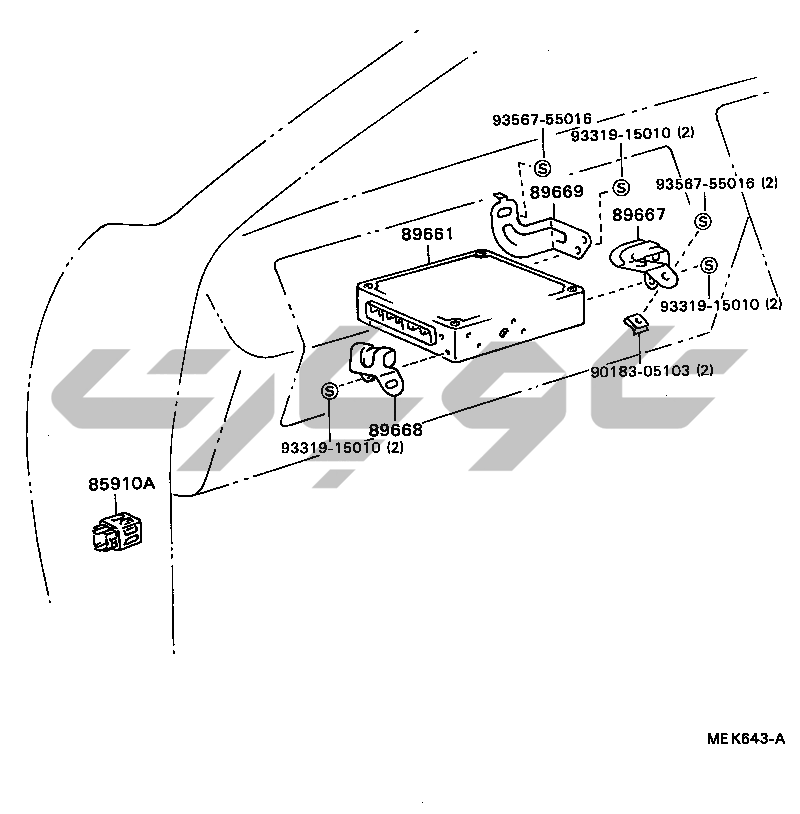 93567-55016
93319-15010 (2)
S
89669
S
93567-55016 (2)
89667
S
89661
S
93319-15010 (2)
90183-05103 (2)
S
89668
93319-15010 (2)
85910A
MEK643-A