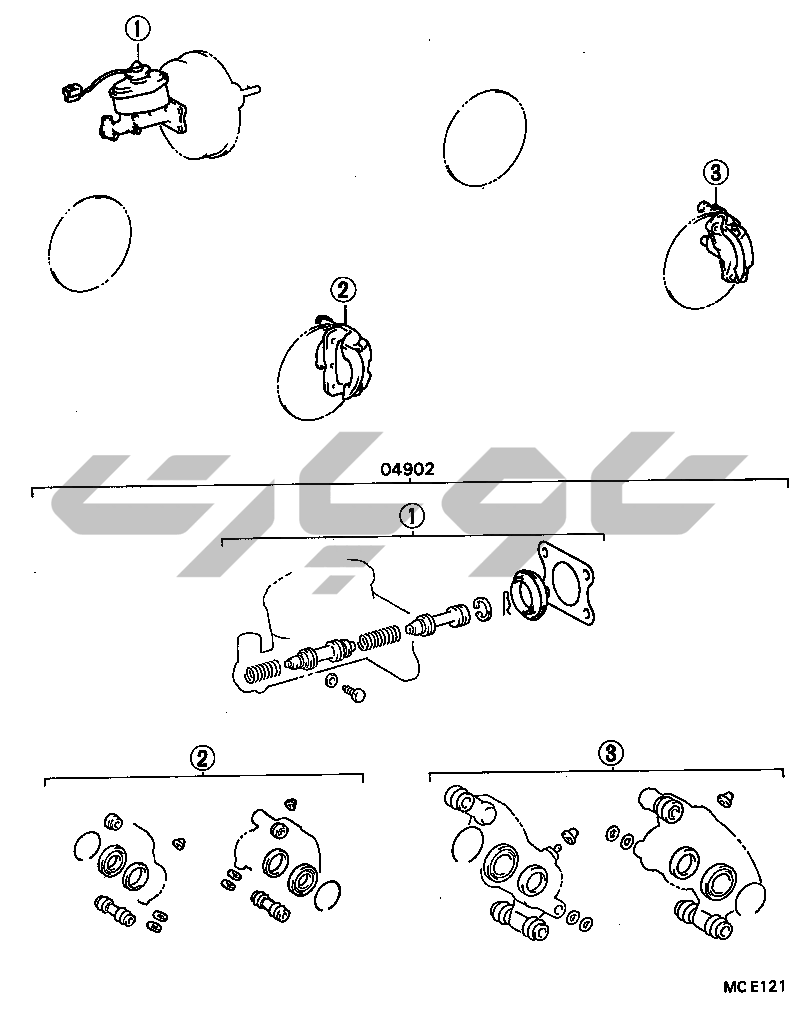 1

3

2

04902

1

2

3

MC E121