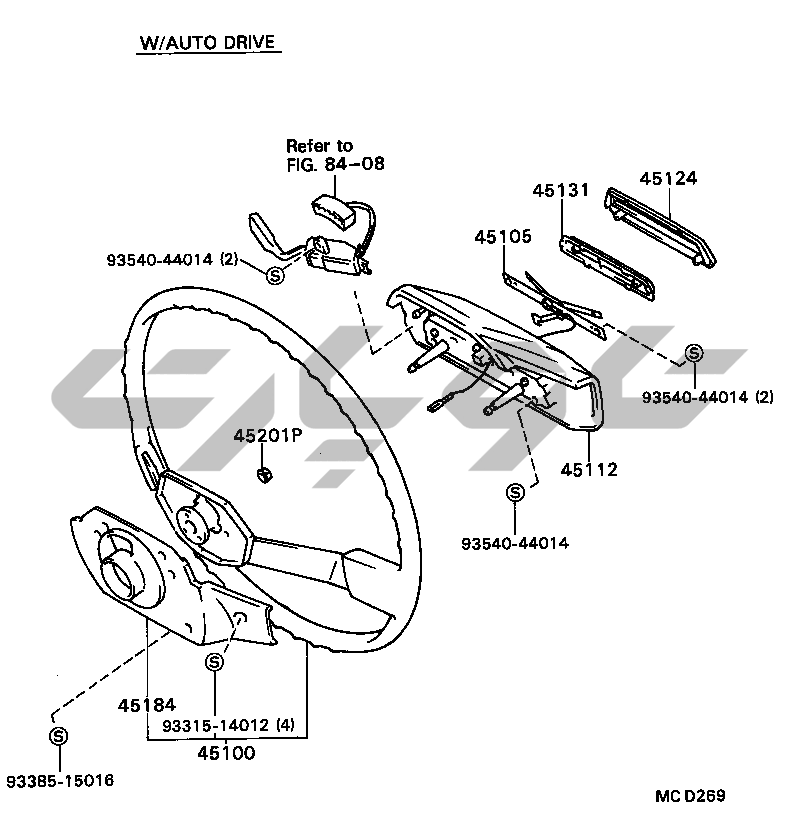 W/AUTO DRIVE

Refer to FIG. 84-08

45131

45124

45105

93540-44014 (2)

S

S

93540-44014 (2)

45201P

45112

S

93540-44014

S

45184

93315-14012 (4)

45100

S

93385-15016

MC D269