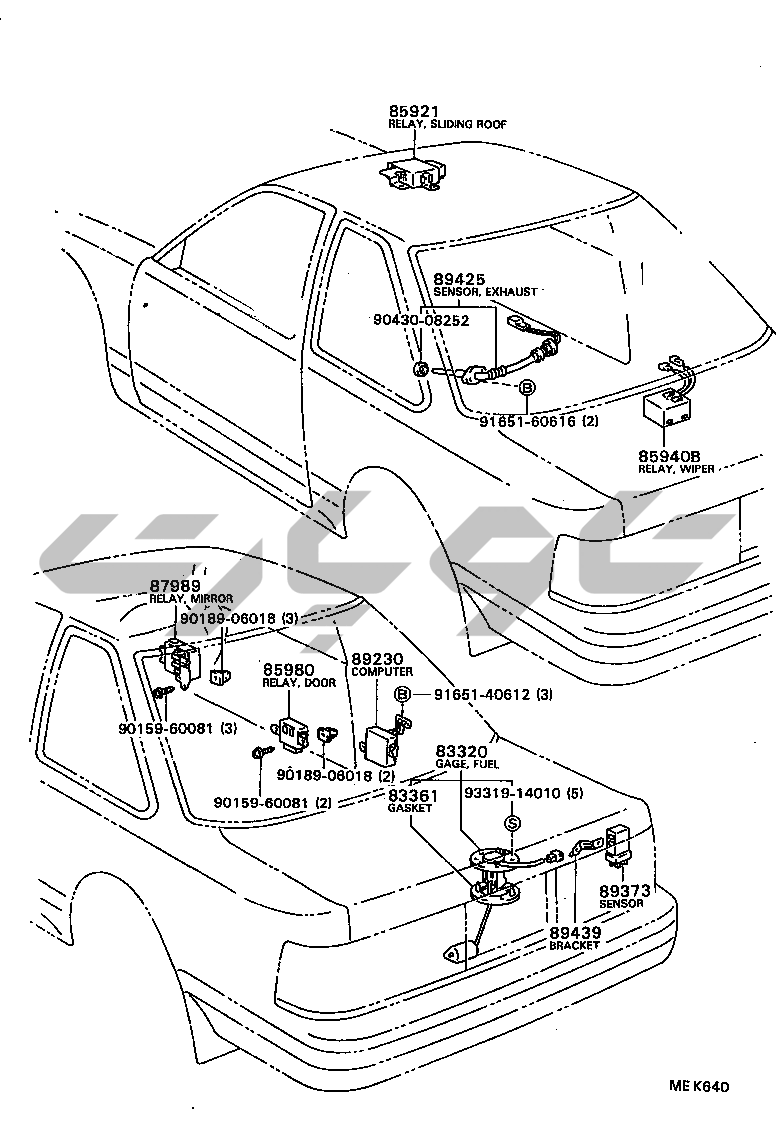 85921
RELAY, SLIDING ROOF

89425
SENSOR, EXHAUST

90430-08252

B

91651-60616 (2)

85940B
RELAY, WIPER

87989
RELAY, MIRROR

90189-06018 (3)

85980
RELAY, DOOR

89230
COMPUTER

B

91651-40612 (3)

90159-60081 (3)

90189-06018 (2)

90159-60081 (2)

83320
GAGE, FUEL

83361
GASKET

93319-14010 (5)

S

89373
SENSOR

89439
BRACKET

ME K640