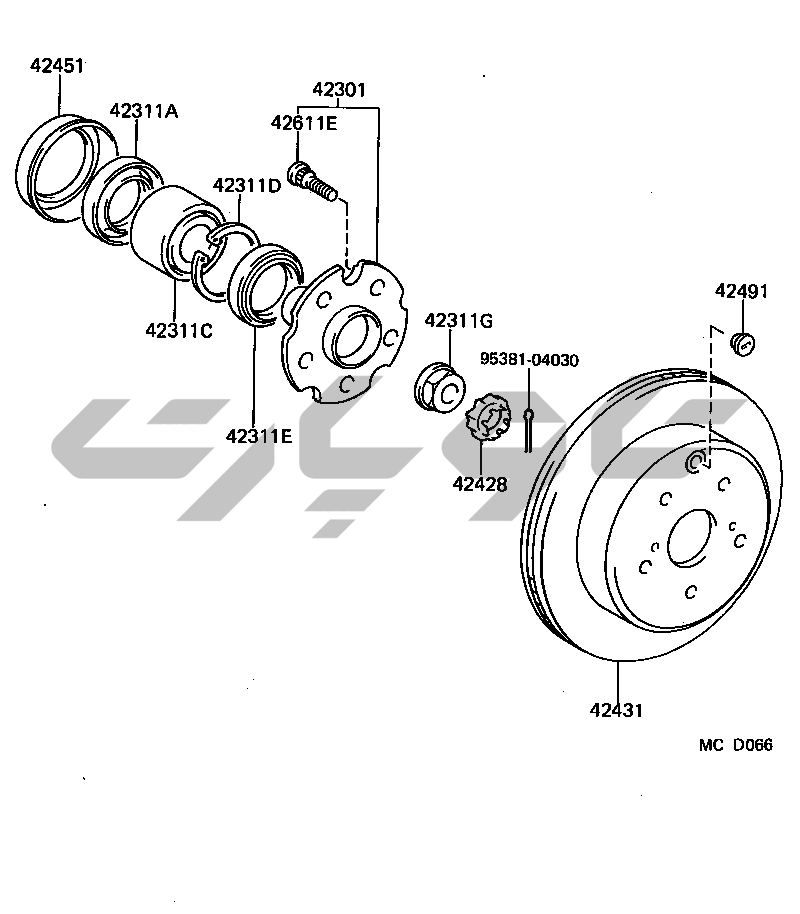 42451
42311A
42301
42611E
42311D
42311C
42311E
42311G
95381-04030
42428
42491
42431
MC D066