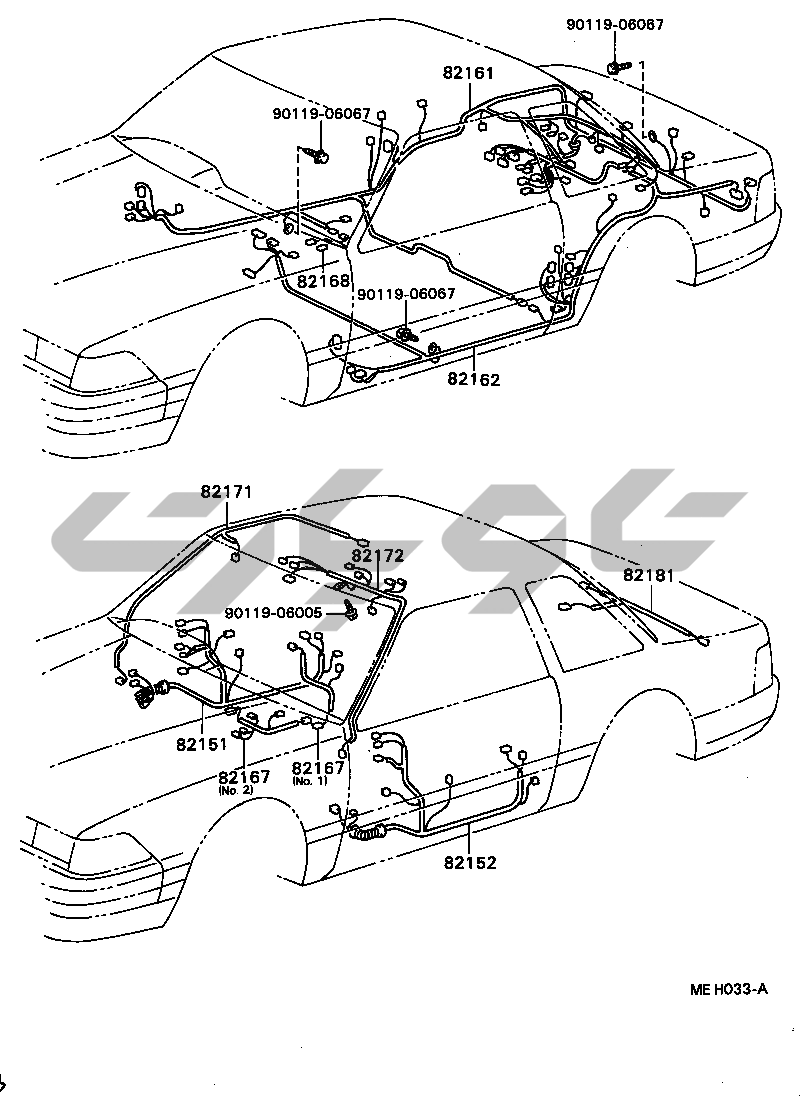 90119-06067

82161

90119-06067

82168

90119-06067

82162

82171

82172

82181

90119-06005

82151

82167
(No. 2)

82167
(No. 1)

82152

ME H033-A