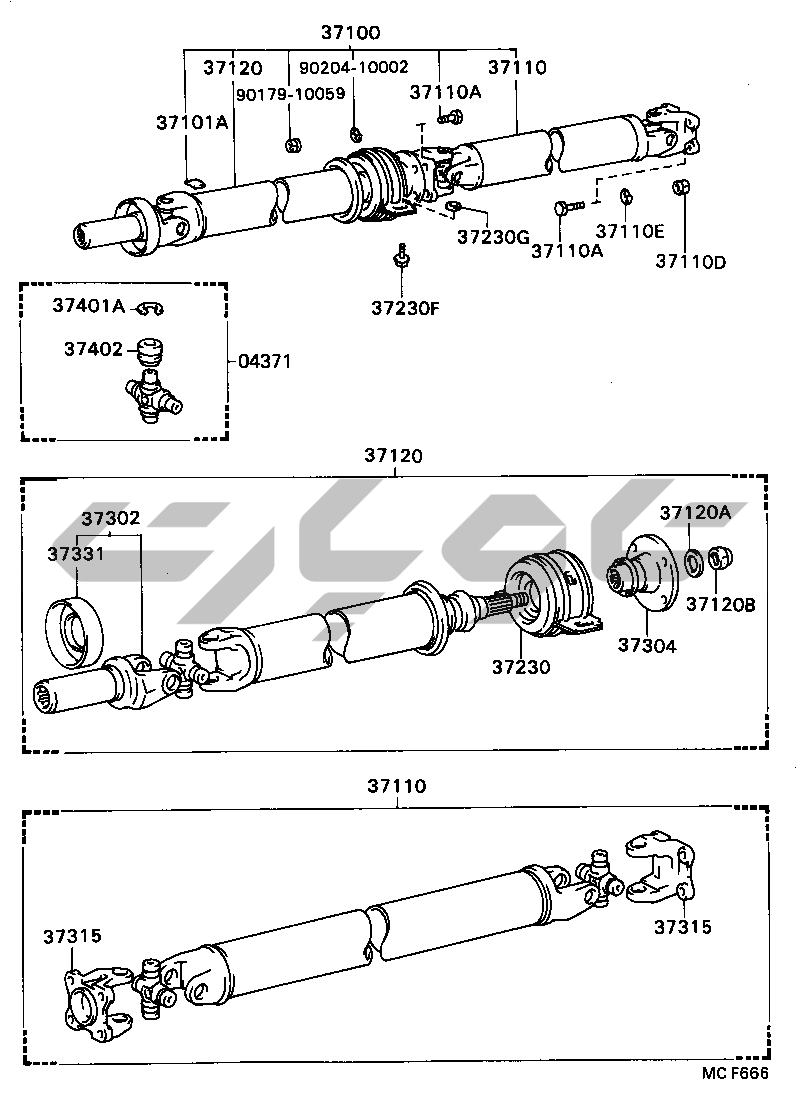 37100
37120
90204-10002
37110
90179-10059
37110A
37101A
37230G
37110A
37110E
37110D
37230F
37401A
37402
04371
37120
37302
37331
37120A
37120B
37304
37230
37110
37315
37315
MC F666