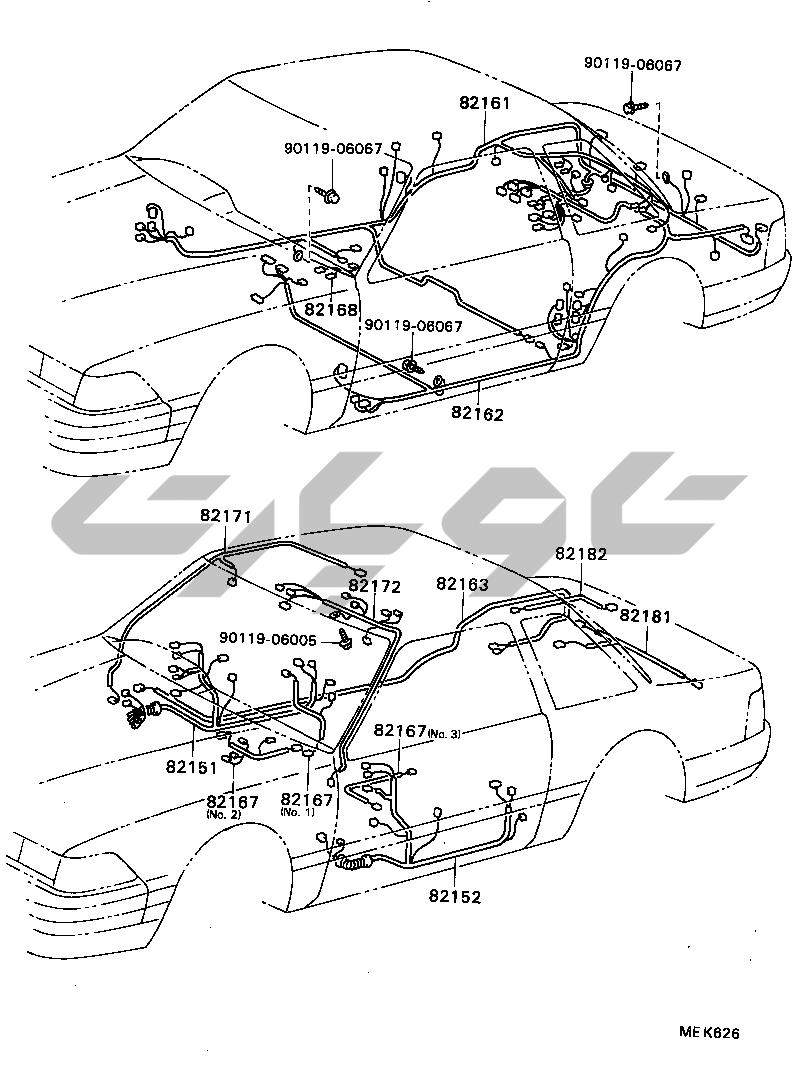 90119-06067
82161
90119-06067
82168
90119-06067
82162

82171
82182
82172
82163
82181
90119-06005
82167 (No. 3)
82151
82167 (No. 2)
82167 (No. 1)
82152

MEK626