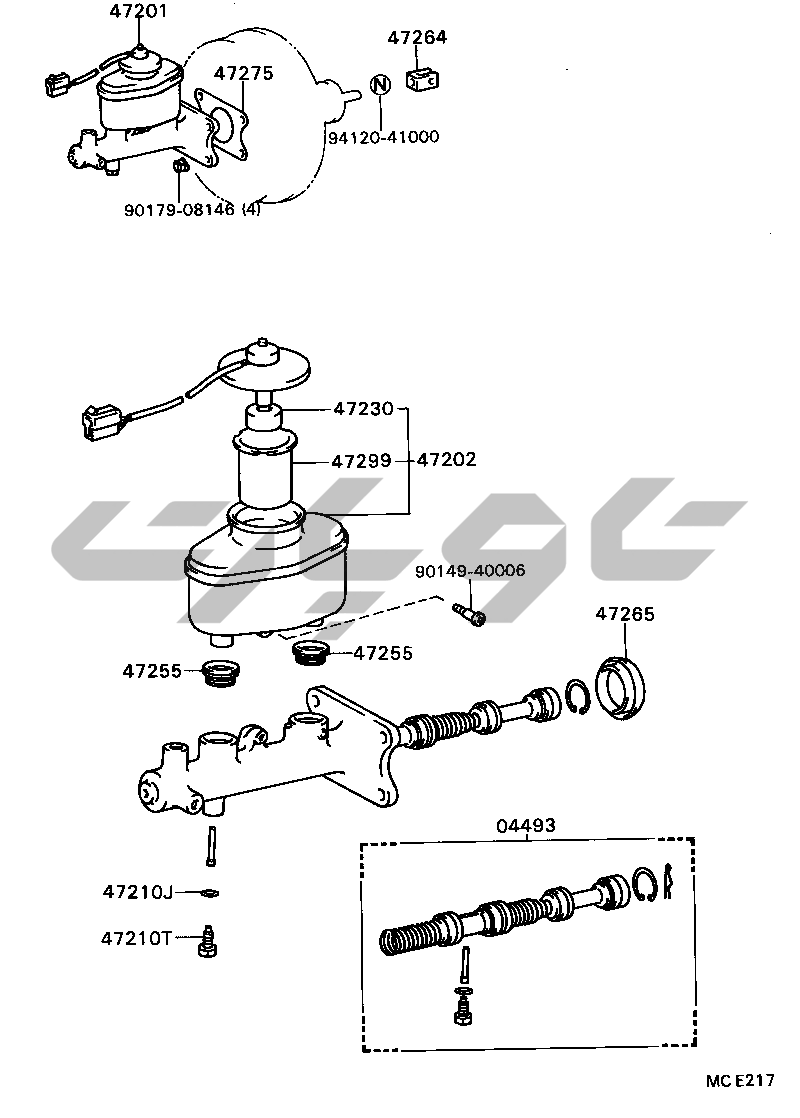 47201
47264
47275
N
94120-41000
90179-08146 (4)

47230
47299
47202
90149-40006
47265
47255
47255
04493
47210J
47210T
MC E217