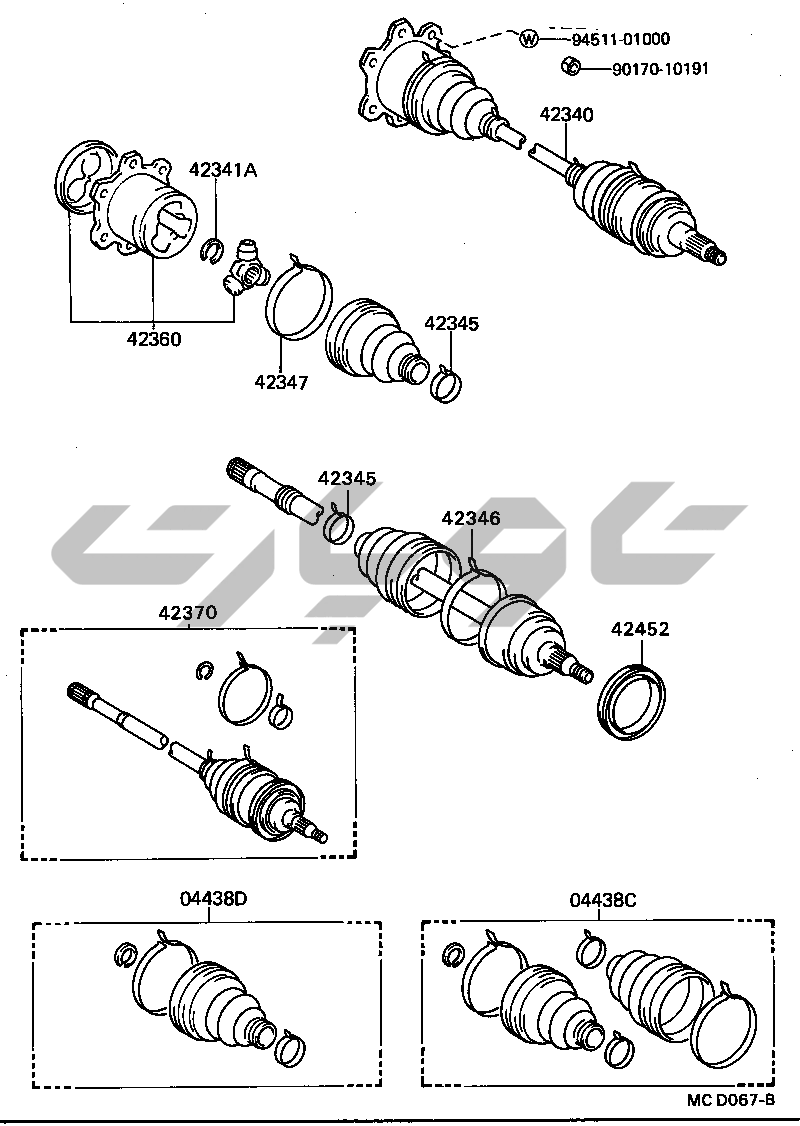 W 94511-01000
90170-10191
42340
42341A
42360
42347
42345
42345
42346
42370
42452
04438D
04438C
MC D067-B