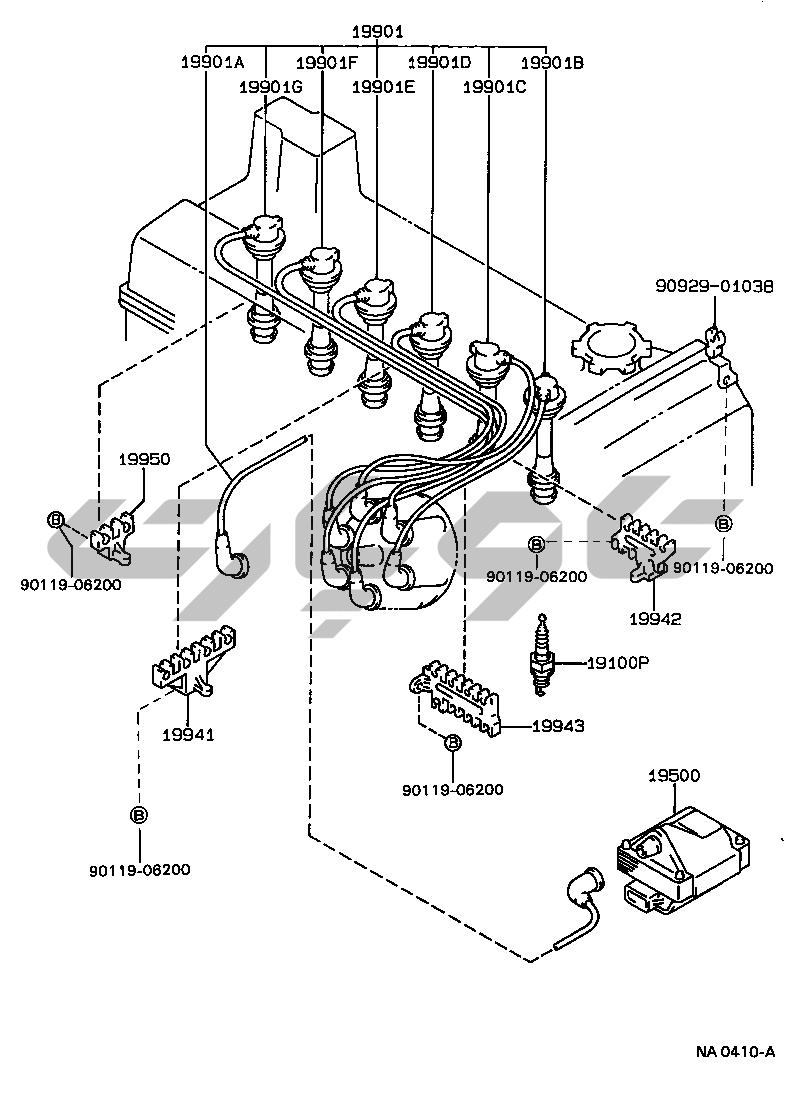 19901
19901A
19901F
19901D
19901B
19901G
19901E
19901C
90929-01038
19950
Ⓑ
90119-06200
Ⓑ
90119-06200
Ⓑ
90119-06200
19942
19100P
19941
19943
Ⓑ
90119-06200
19500
Ⓑ
90119-06200
NA 0410-A