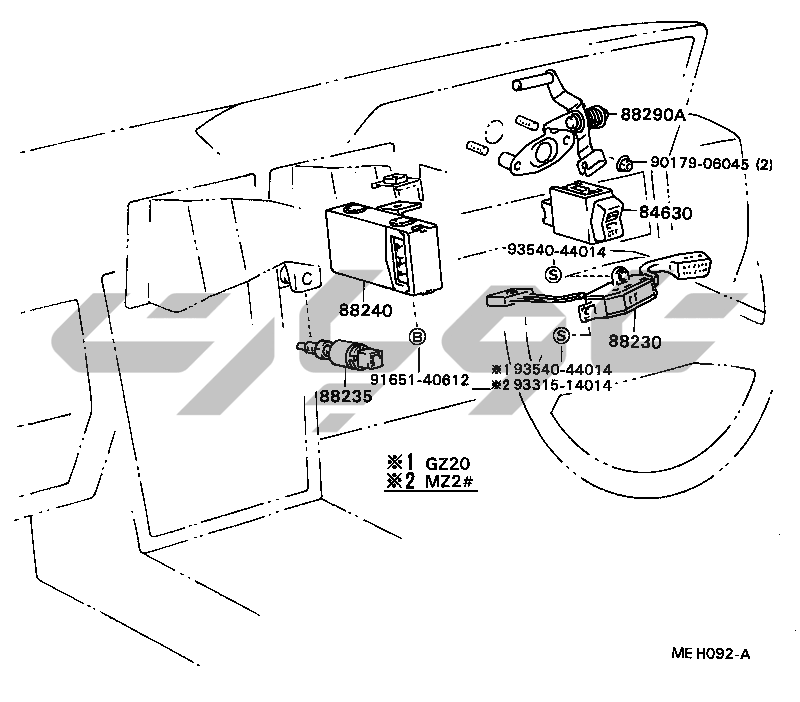 88290A

90179-06045 (2)

84630

93540-44014

S

C

88240

B

S

88230

※1 93540-44014

91651-40612

※2 93315-14014

88235

※1 GZ20
※2 MZ2#

ME H092-A