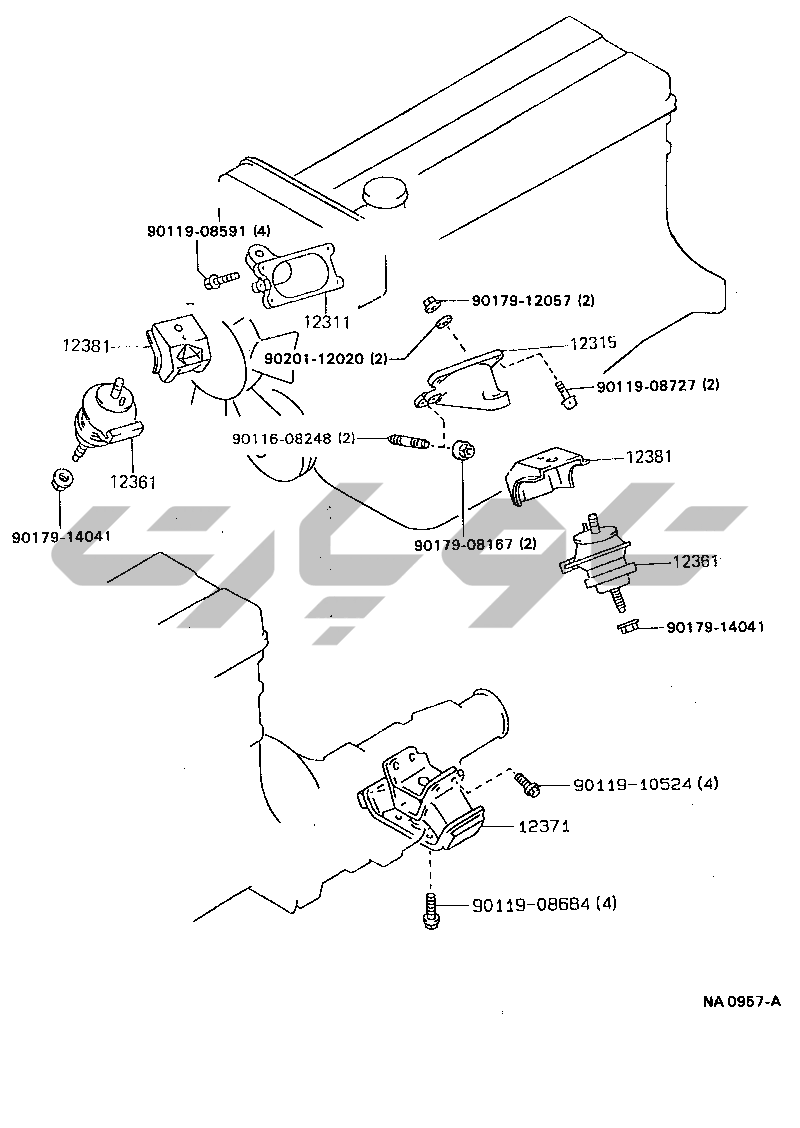 90119-08591 (4)
12311
90179-12057 (2)
12381
90201-12020 (2)
12315
90119-08727 (2)
90116-08248 (2)
12361
12381
90179-14041
90179-08167 (2)
12361
90179-14041
90119-10524 (4)
12371
90119-08684 (4)
NA 0957-A