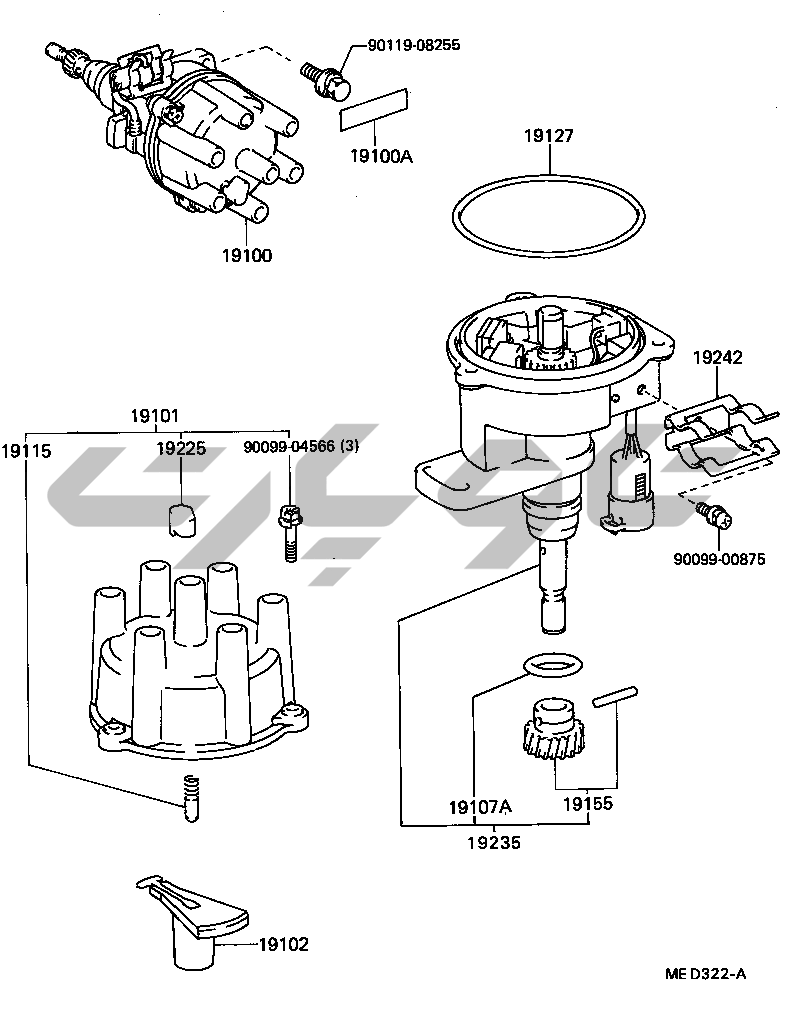 90119-08255
19100A
19127
19100
19242
19101
19115
19225
90099-04566 (3)
90099-00875
19107A
19155
19235
19102
ME D322-A