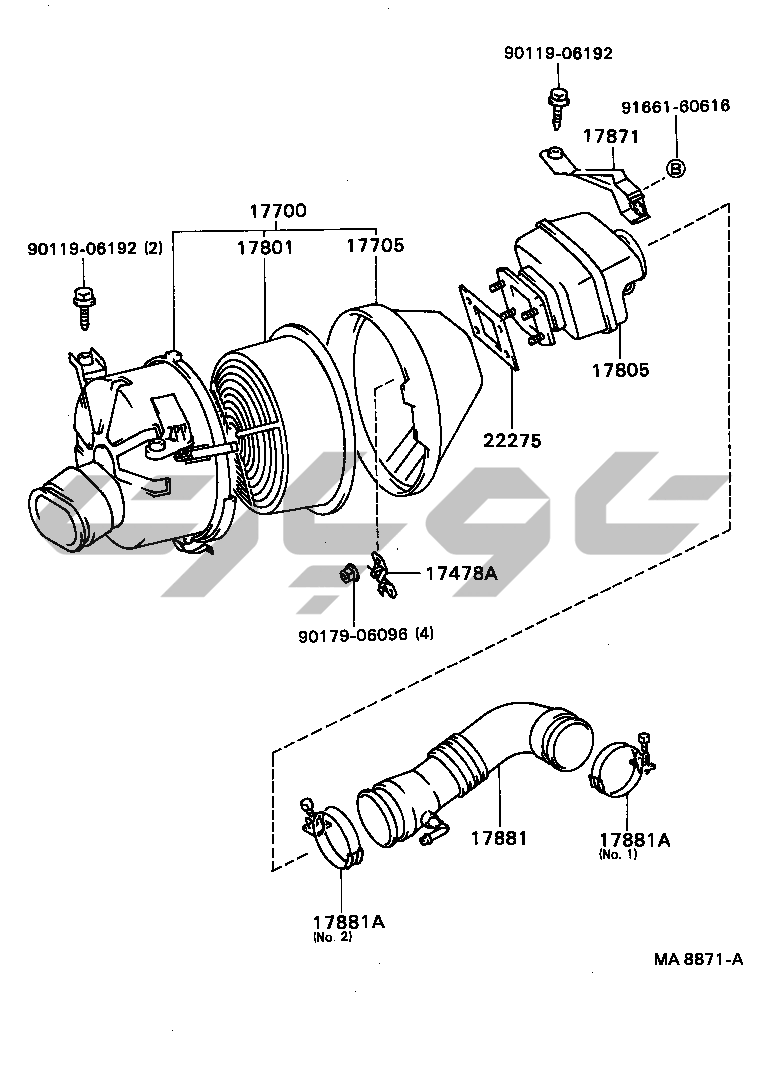 90119-06192

91661-60616

17871

Ⓑ

17700

90119-06192 (2)

17801

17705

17805

22275

17478A

90179-06096 (4)

17881

17881A
(No. 1)

17881A
(No. 2)

MA 8871-A