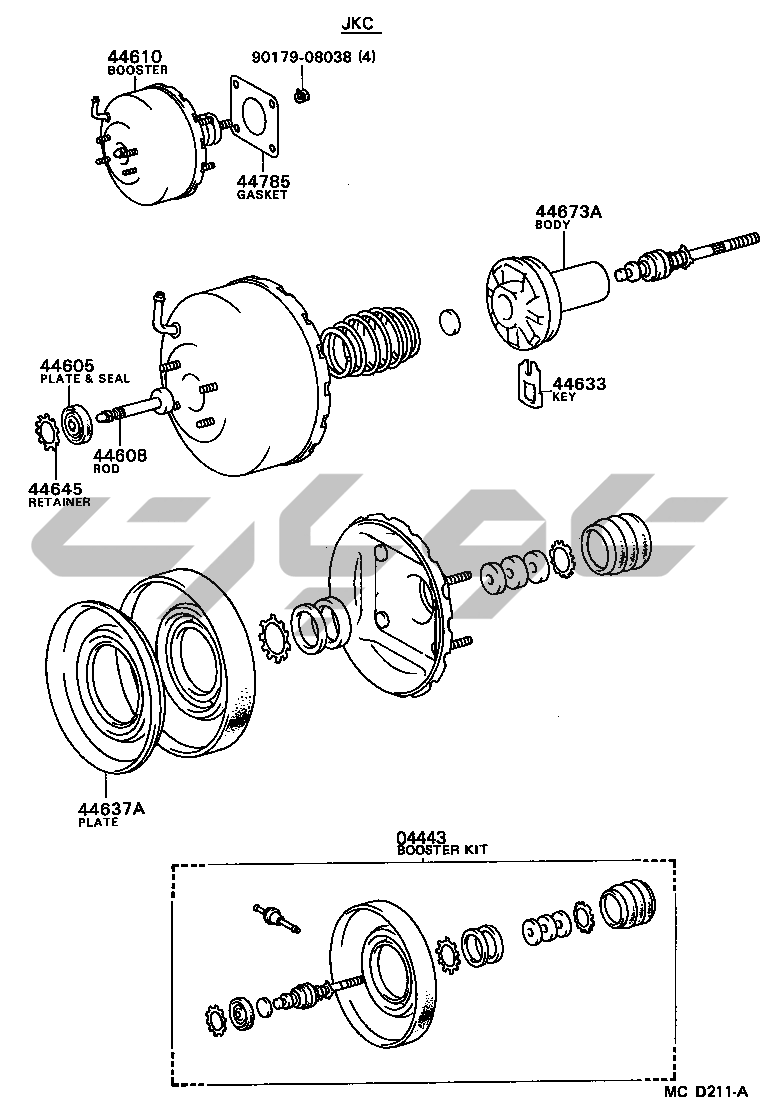 JKC

44610
BOOSTER

90179-08038 (4)

44785
GASKET

44673A
BODY

44605
PLATE & SEAL

44633
KEY

44608
ROD

44645
RETAINER

44637A
PLATE

04443
BOOSTER KIT

MC D211-A