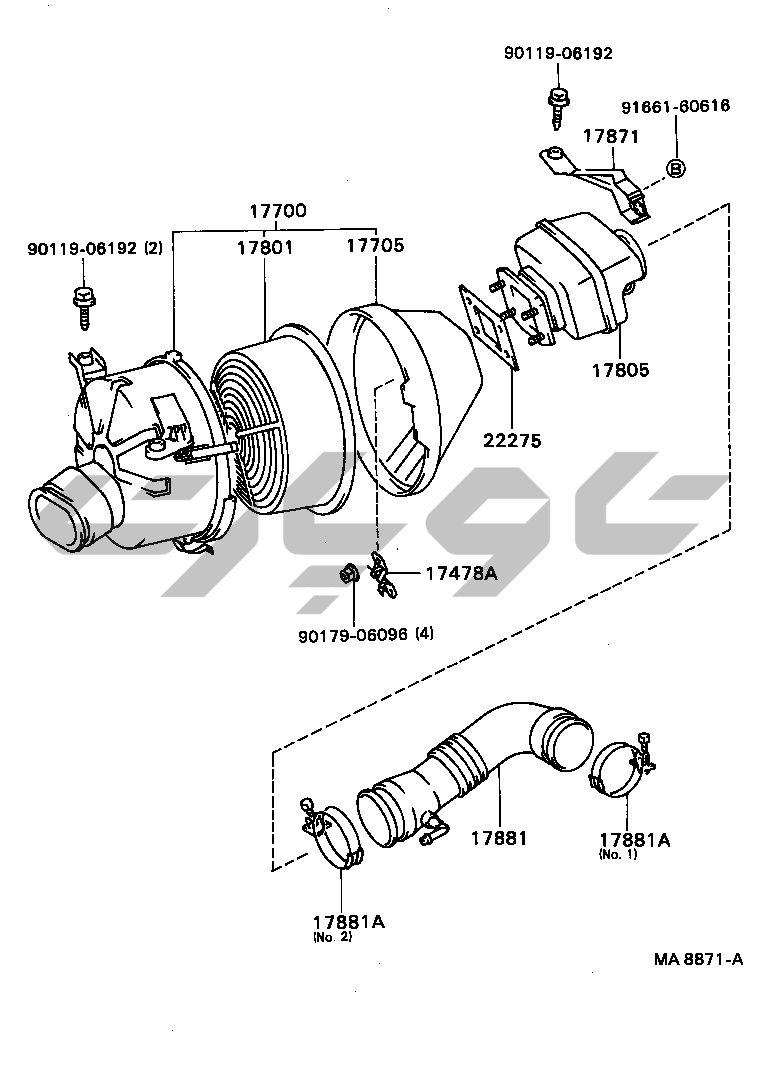 90119-06192

91661-60616

17871

B

17700

90119-06192 (2)

17801

17705

17805

22275

17478A

90179-06096 (4)

17881

17881A
(No. 1)

17881A
(No. 2)

MA 8871-A