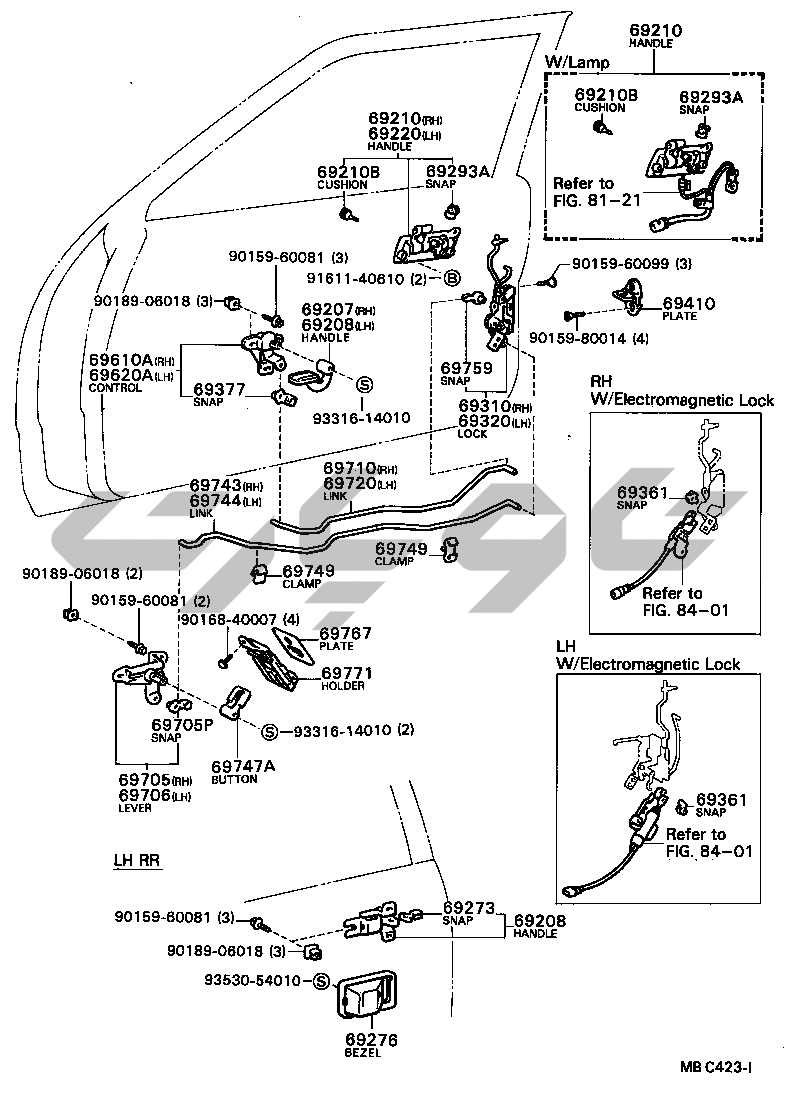 69210
HANDLE
W/Lamp
69210B
CUSHION
69293A
SNAP
Refer to
FIG. 81-21

69210(RH)
69220(LH)
HANDLE
69210B
CUSHION
69293A
SNAP

90159-60081 (3)
91611-40610 (2) B
90159-60099 (3)
90189-06018 (3)
69207(RH)
69208(LH)
HANDLE
69410
PLATE
90159-80014 (4)
69610A(RH)
69620A(LH)
CONTROL
69377
SNAP
S
93316-14010
69759
SNAP
69310(RH)
69320(LH)
LOCK

RH
W/Electromagnetic Lock
69361
SNAP
Refer to
FIG. 84-01

69743(RH)
69744(LH)
LINK
69710(RH)
69720(LH)
LINK
69749
CLAMP
69749
CLAMP
90189-06018 (2)
90159-60081 (2)
90168-40007 (4)
69767
PLATE
69771
HOLDER
69705P
SNAP
S 93316-14010 (2)
69747A
BUTTON
69705(RH)
69706(LH)
LEVER

LH
W/Electromagnetic Lock
69361
SNAP
Refer to
FIG. 84-01

LH RR
90159-60081 (3)
90189-06018 (3)
69273
SNAP
69208
HANDLE
93530-54010 S
69276
BEZEL

MB C423-I