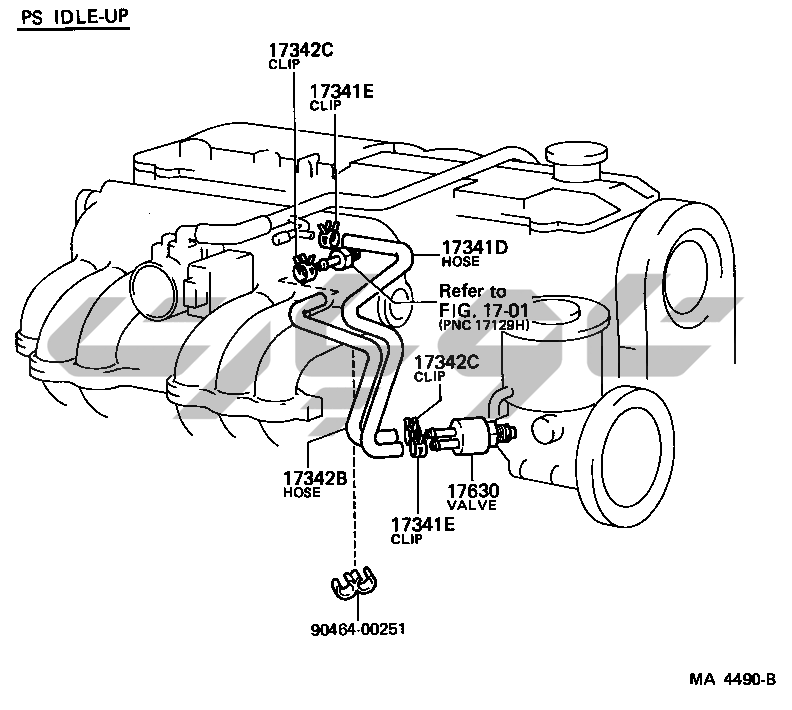 PS IDLE-UP

17342C
CLIP

17341E
CLIP

17341D
HOSE

Refer to
FIG. 17-01
(PNC 17129H)

17342C
CLIP

17342B
HOSE

17630
VALVE

17341E
CLIP

90464-00251

MA 4490-B