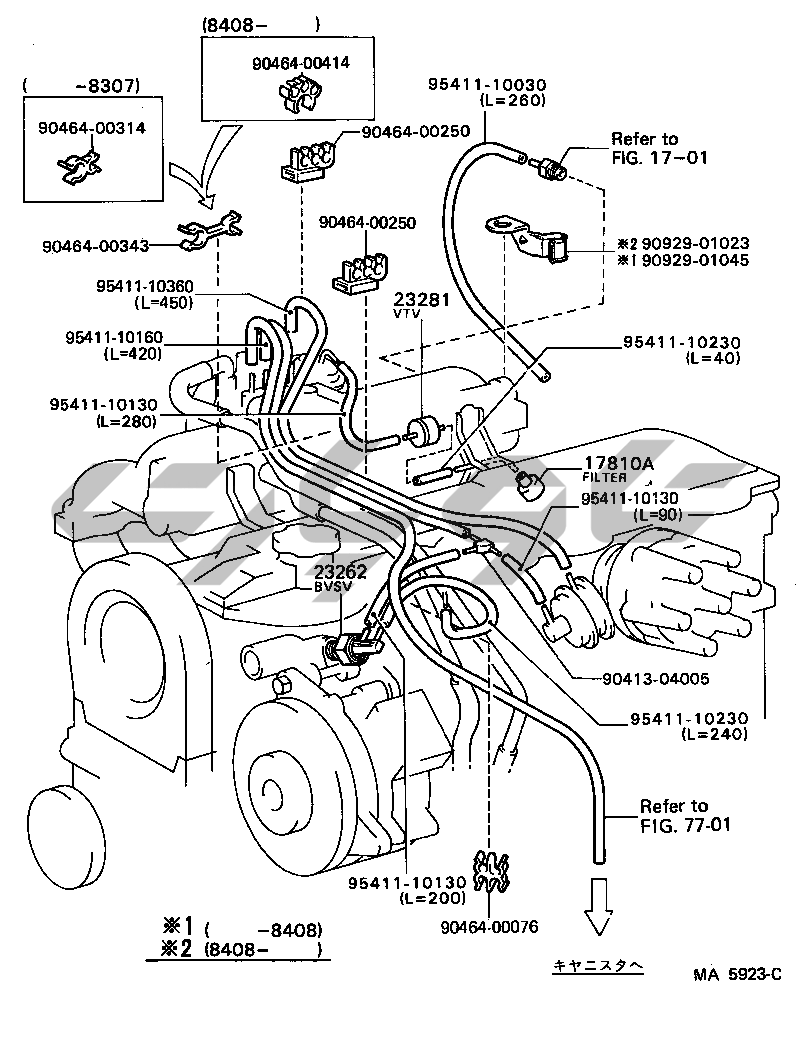 (8408- )
90464-00414

( -8307)
90464-00314

90464-00343

90464-00250

90464-00250

95411-10030
(L=260)

Refer to
FIG. 17-01

※2 90929-01023
※1 90929-01045

95411-10360
(L=450)

95411-10160
(L=420)

95411-10130
(L=280)

23281
VTV

95411-10230
(L=40)

17810A
FILTER

95411-10130
(L=90)

23262
BVSV

90413-04005

95411-10230
(L=240)

Refer to
FIG. 77-01

95411-10130
(L=200)

90464-00076

※1 ( -8408)
※2 (8408- )

キャニスタへ

MA 5923-C