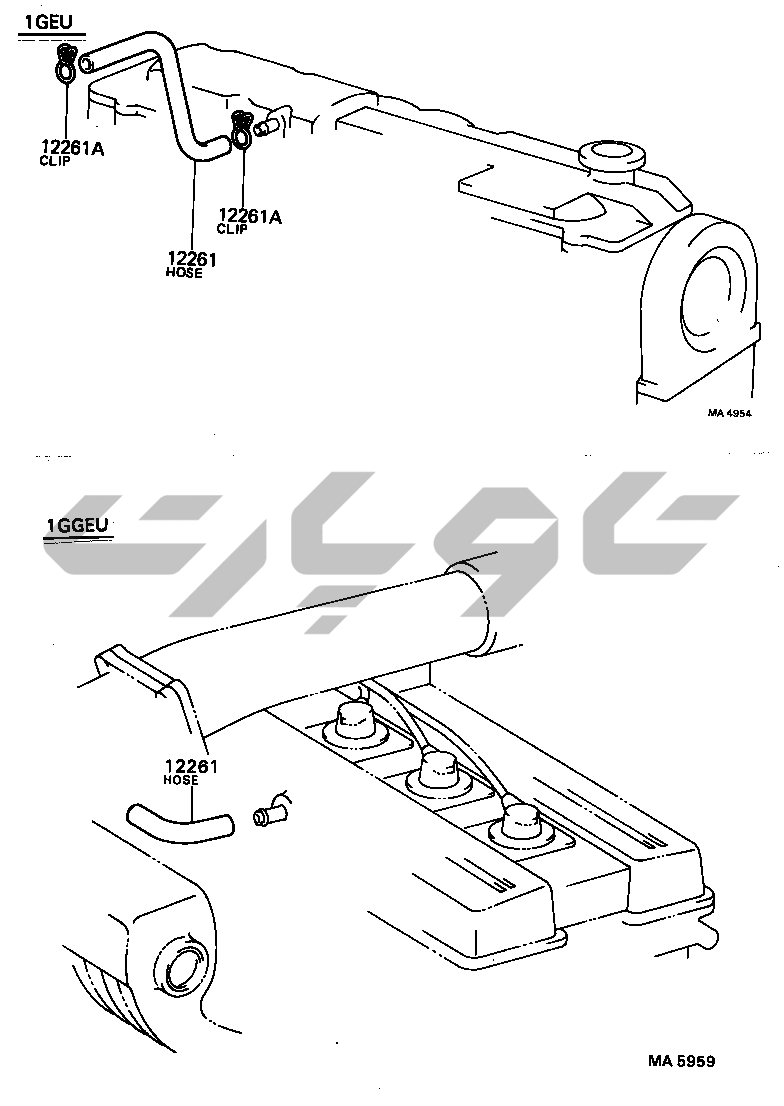 1GEU

12261A
CLIP

12261A
CLIP

12261
HOSE

MA 4954

1GGEU

12261
HOSE

MA 5959