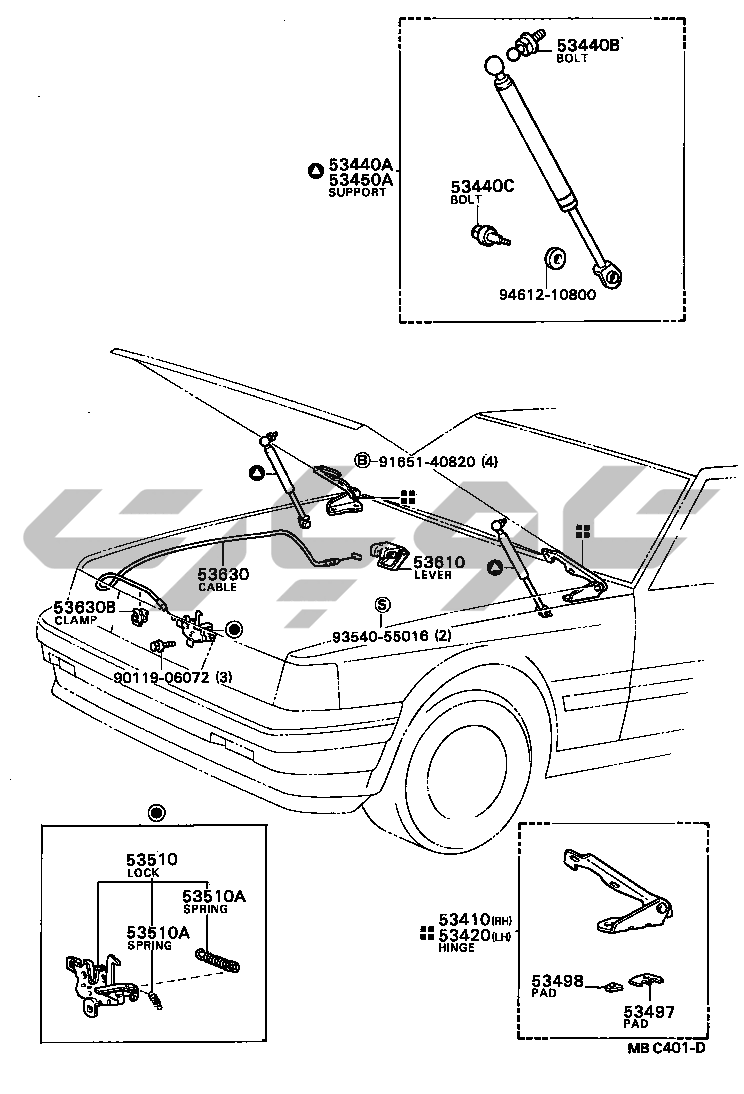 53440B
BOLT

53440A
53450A
SUPPORT

53440C
BOLT

94612-10800

B 91651-40820 (4)

53630
CABLE

53610
LEVER

53630B
CLAMP

S
93540-55016 (2)

90119-06072 (3)

53510
LOCK

53510A
SPRING

53510A
SPRING

53410(RH)
53420(LH)
HINGE

53498
PAD

53497
PAD

MB C401-D