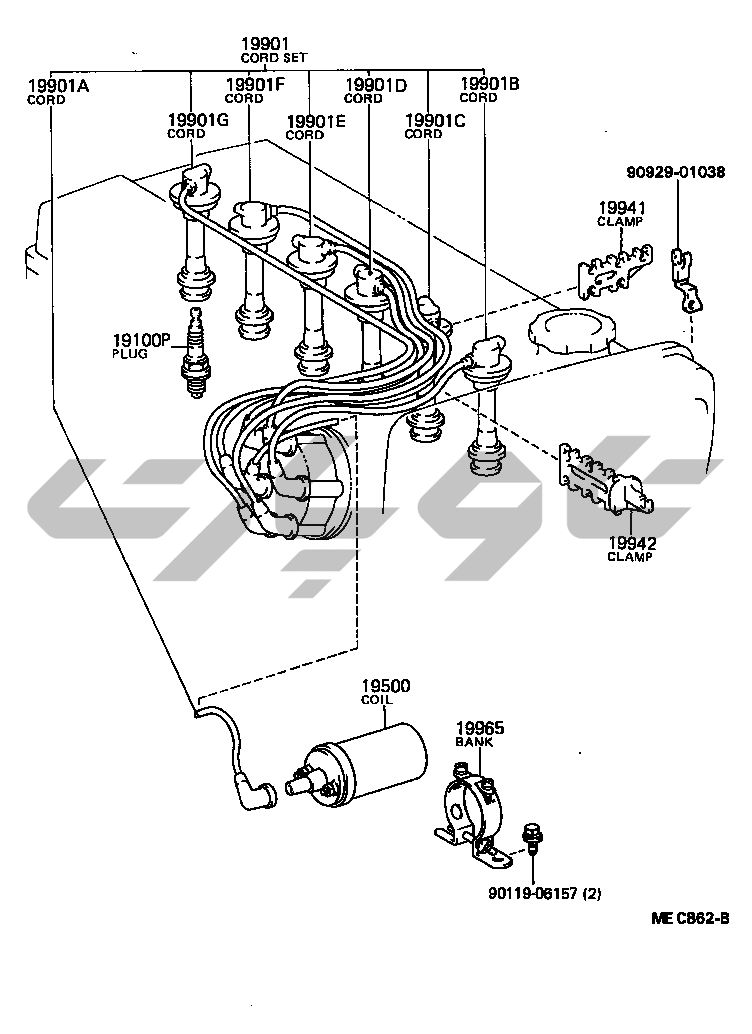 19901
CORD SET
19901A
CORD
19901F
CORD
19901D
CORD
19901B
CORD
19901G
CORD
19901E
CORD
19901C
CORD
90929-01038
19941
CLAMP
19100P
PLUG
19942
CLAMP
19500
COIL
19965
BANK
90119-06157 (2)
ME C862-B