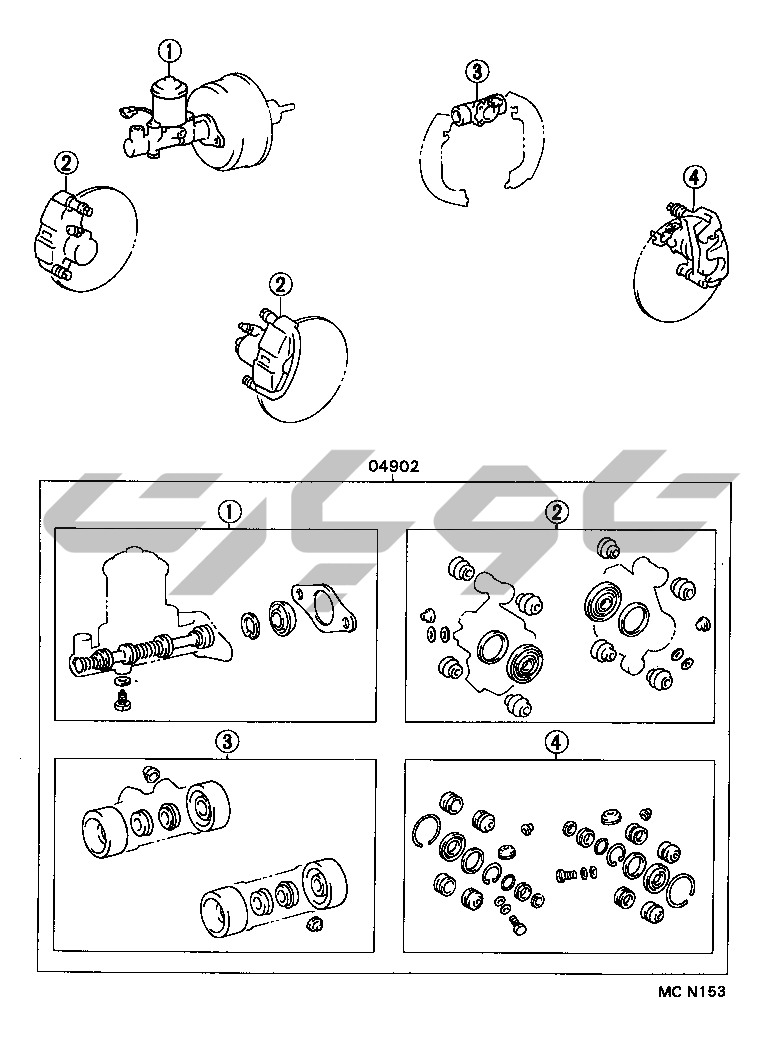 ①

③

②

④

②

04902

①

②

③

④

MC N153