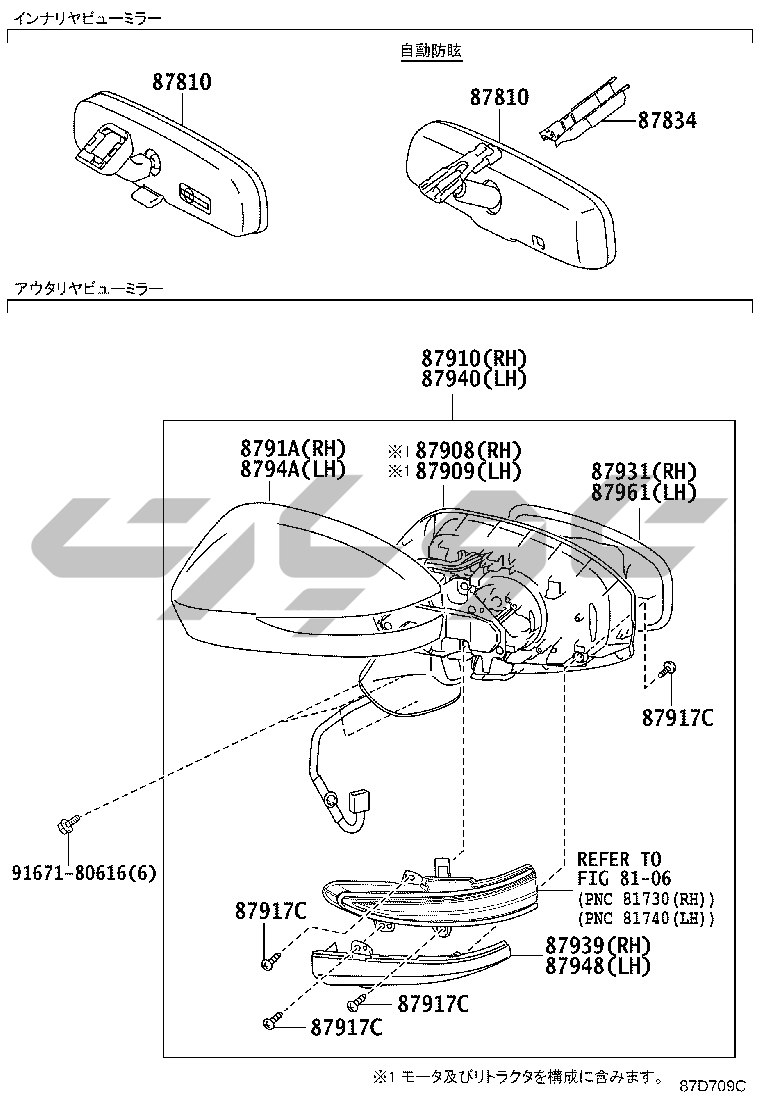 インナリヤビューミラー

自動防眩

87810

87810

87834

アウタリヤビューミラー

87910(RH)
87940(LH)

8791A(RH)
8794A(LH)

※1 87908(RH)
※1 87909(LH)

87931(RH)
87961(LH)

87917C

91671-80616(6)

REFER TO
FIG 81-06
(PNC 81730(RH))
(PNC 81740(LH))

87917C

87939(RH)
87948(LH)

87917C

87917C

※1 モータ及びリトラクタを構成に含みます。

87D709C